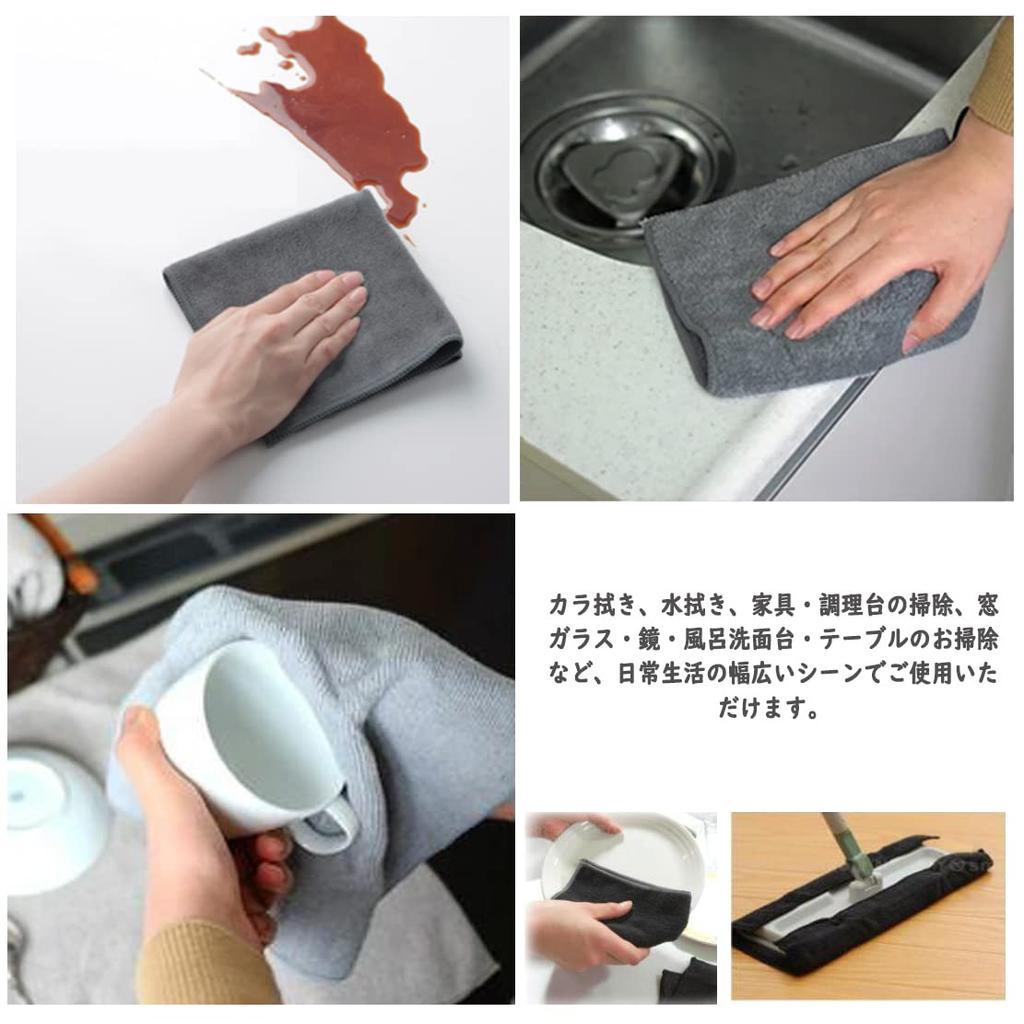 カラ拭き、水拭き、家具・調理台の掃除、窓ガラス・鏡・風呂洗面台・テーブルのお掃除など、日常生活の幅広いシーンでご使用いただけます。