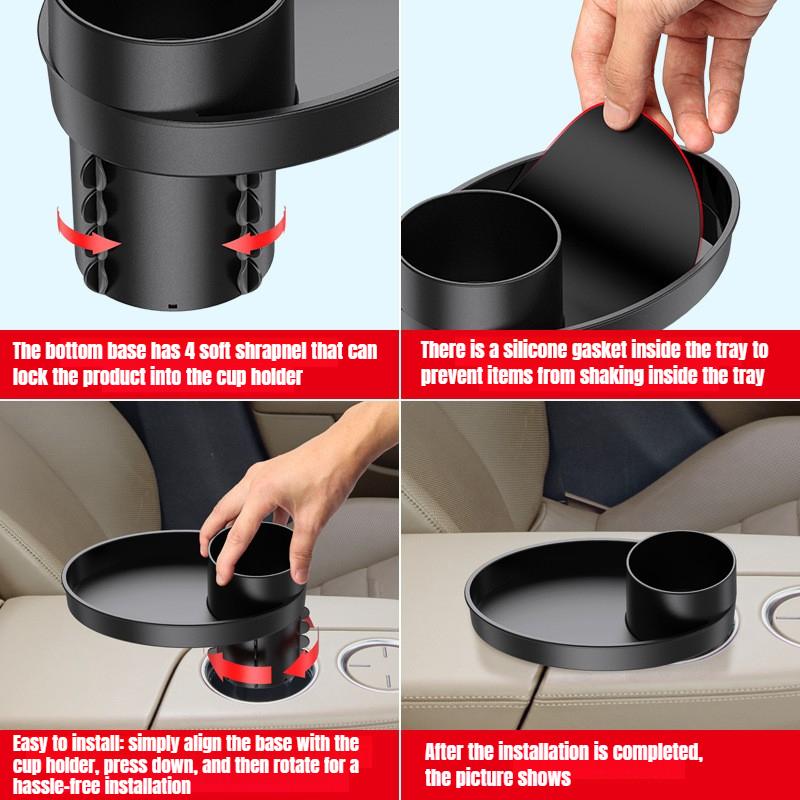 The bottom base has 4 soft shrapnel that can lock the product into the cup holder

There is a silicone gasket inside the tray to prevent items from shaking inside the tray

Easy to install: simply align the base with the cup holder, press down, and then rotate for a hassle-free installation

After the installation is completed, the picture shows