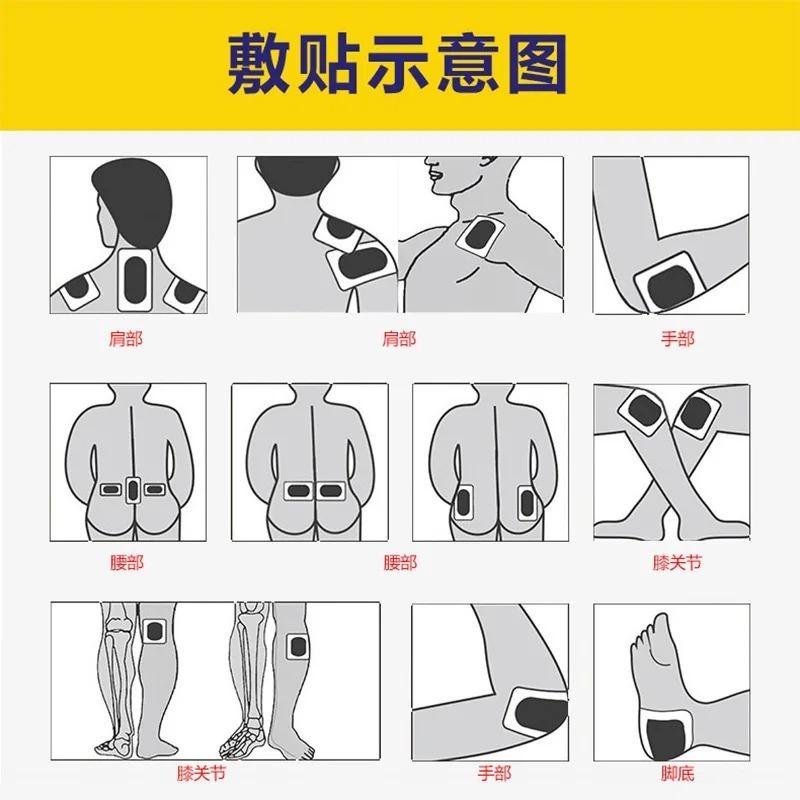 敷贴示意图

肩部

肩部

手部

腰部

腰部

膝关节

膝关节

手部

脚底