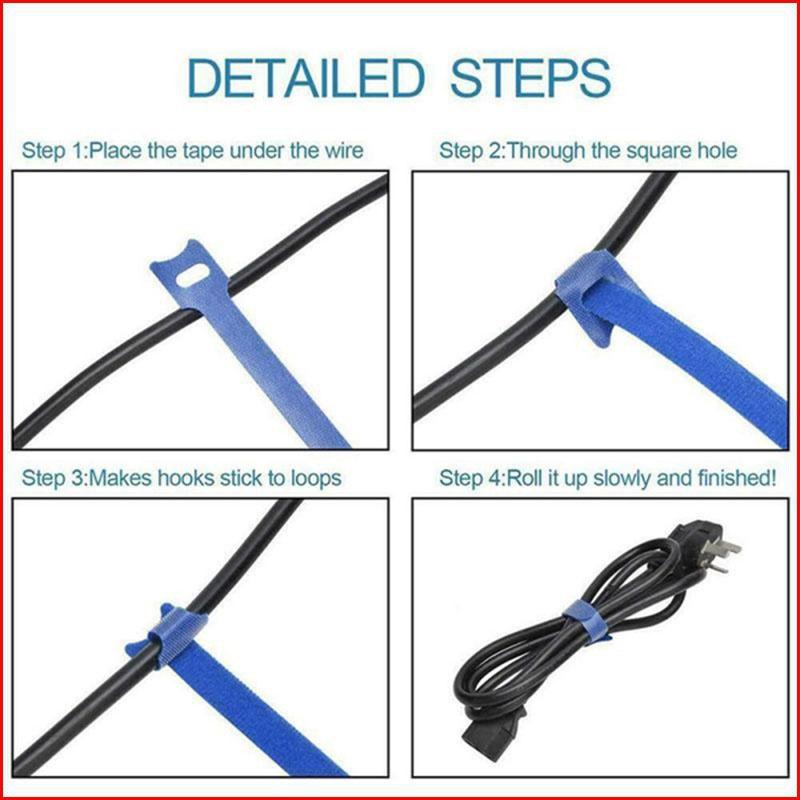 DETAILED STEPS

Step 1:Place the tape under the wire

Step 2:Through the square hole

Step 3:Makes hooks stick to loops

Step 4:Roll it up slowly and finished!