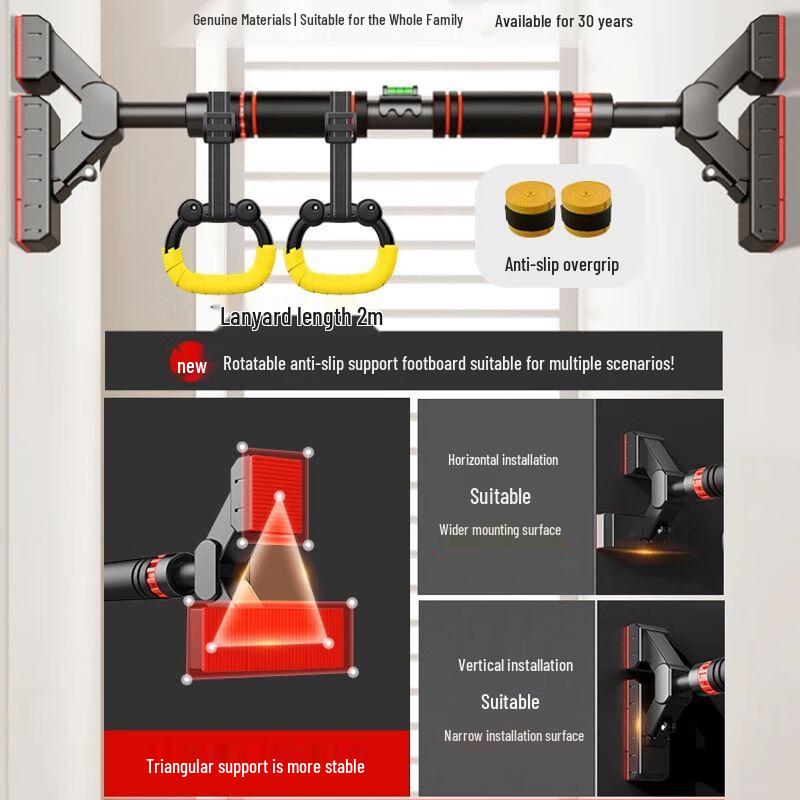 Genuine Materials | Suitable for the Whole Family

Available for 30 years

Anti-slip overgrip

Lanyard length 2m

new

Rotatable anti-slip support footboard suitable for multiple scenarios!

Horizontal installation

Suitable

Wider mounting surface

Vertical installation

Suitable

Narrow installation surface

Triangular support is more stable