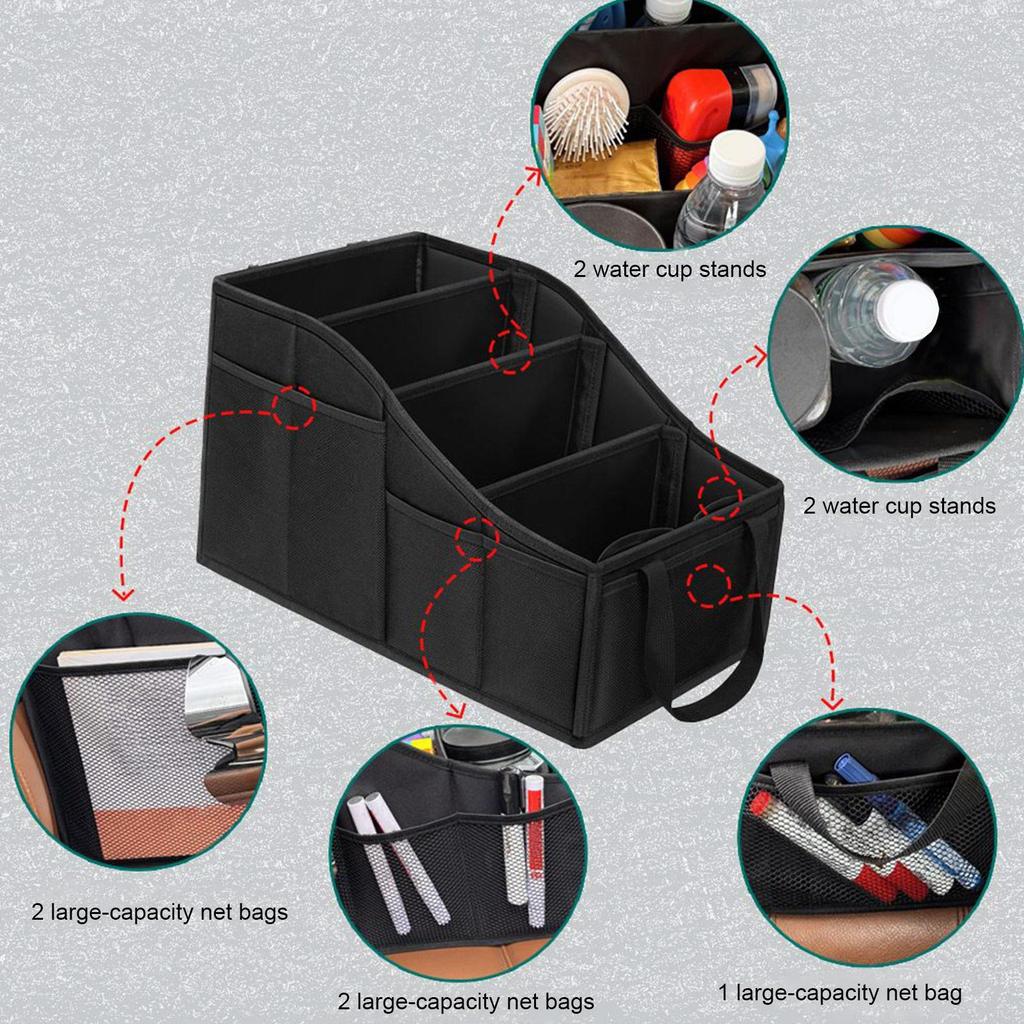 2 water cup stands

2 water cup stands

2 large-capacity net bags

2 large-capacity net bags

1 large-capacity net bag