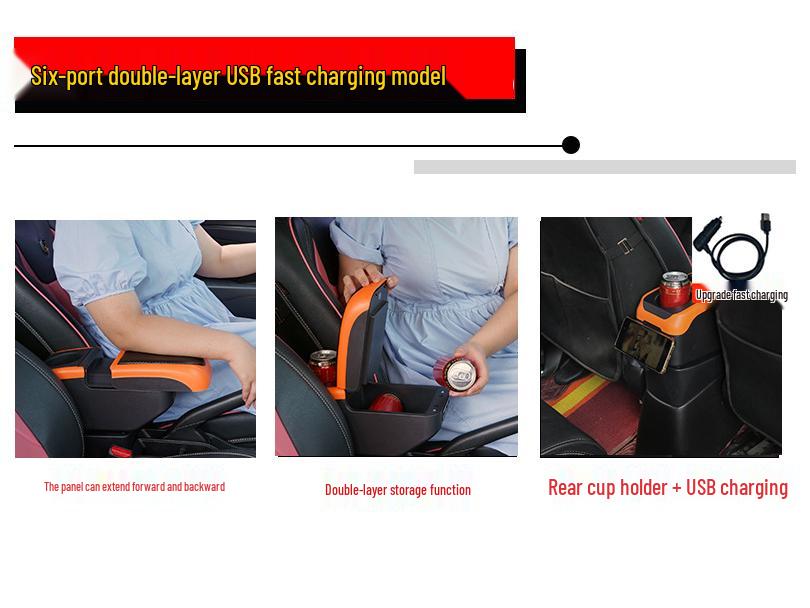 Six-port double-layer USB fast charging model

Upgrade fast charging

The panel can extend forward and backward

Double-layer storage function

Rear cup holder + USB charging