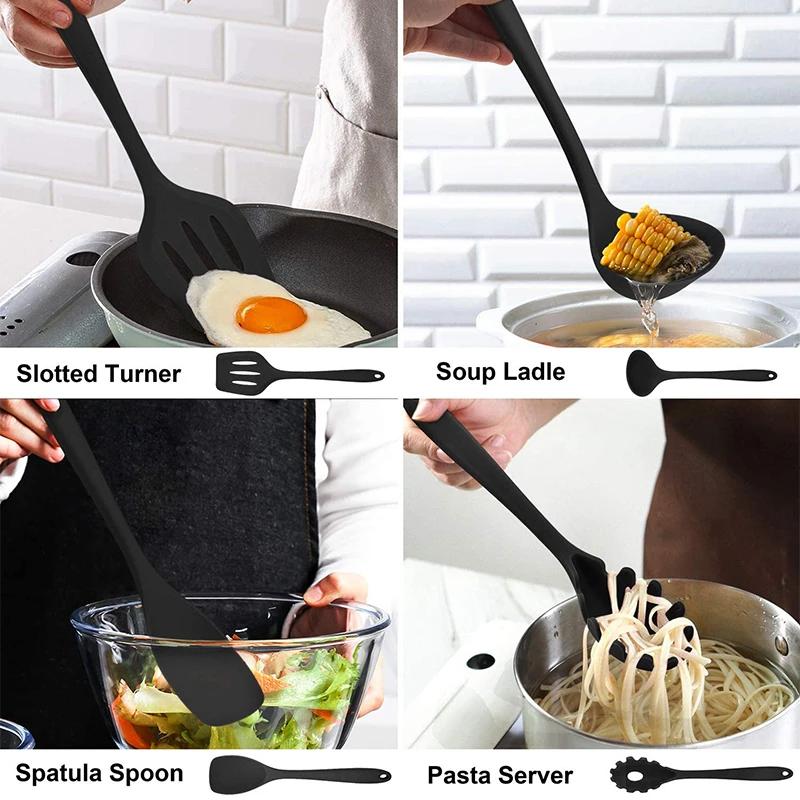 Slotted Turner

Soup Ladle

Spatula Spoon

Pasta Server