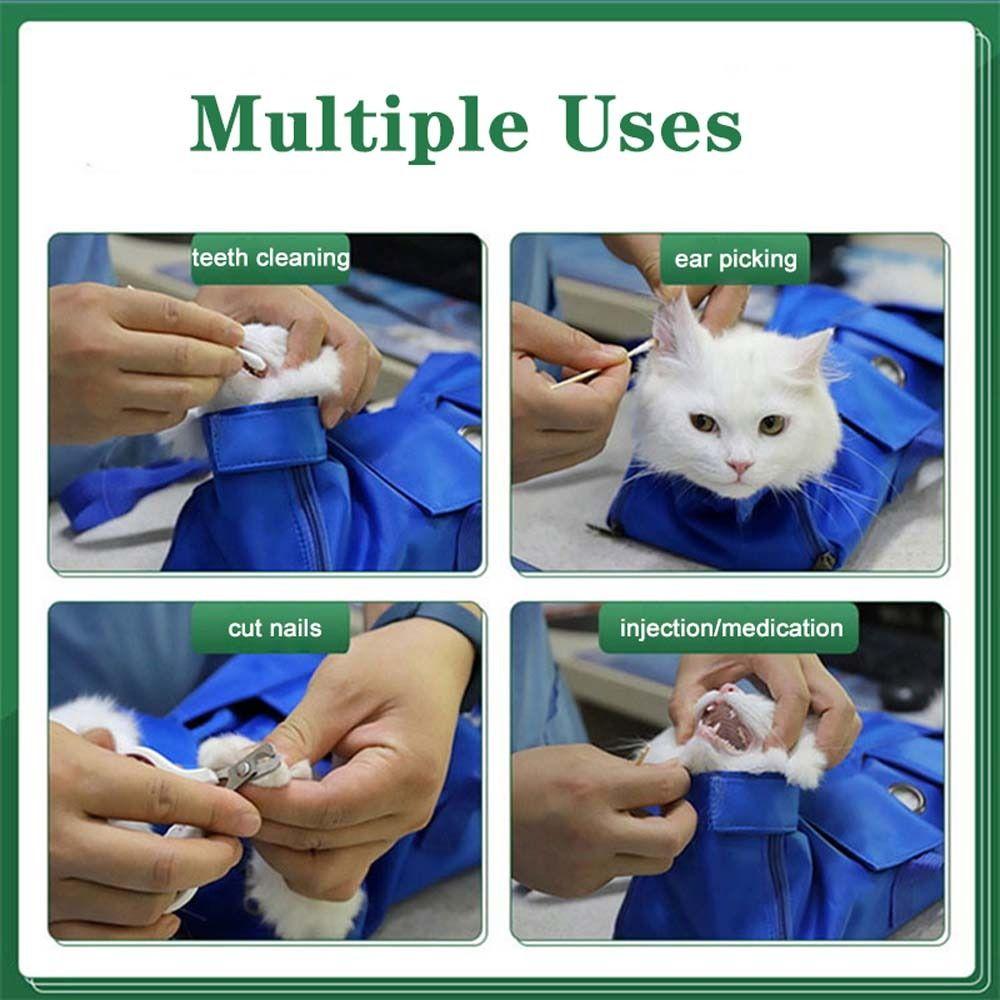 Multiple Uses

teeth cleaning

ear picking

cut nails

injection/medication