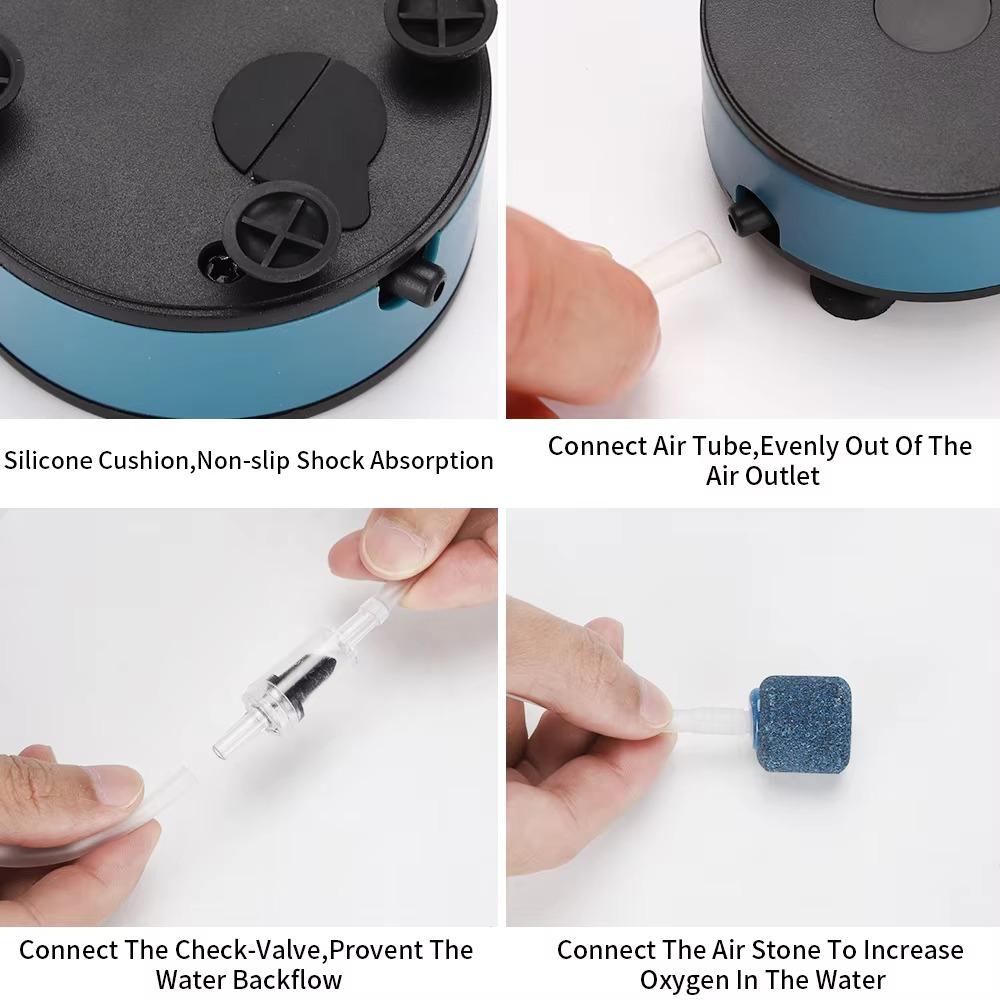 Silicone Cushion,Non-slip Shock Absorption

Connect Air Tube,Evenly Out Of The Air Outlet

Connect The Check-Valve,Provent The Water Backflow

Connect The Air Stone To Increase Oxygen In The Water