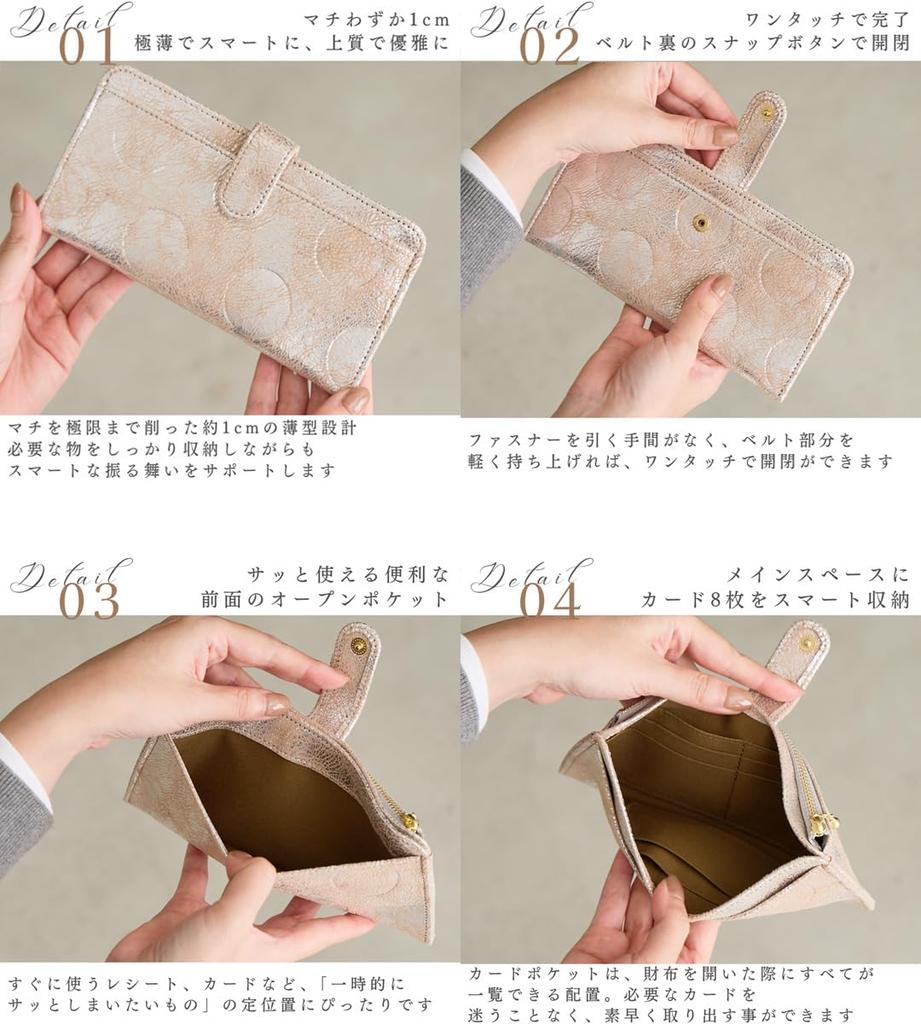 Detail 01
マチわずか1cm
極薄でスマートに、上質で優雅に

マチを極限まで削った約1cmの薄型設計
必要な物をしっかり収納しながらも
スマートな振る舞いをサポートします

Detail 02
ワンタッチで完了
ベルト裏のスナップボタンで開閉

ファスナーを引く手間がなく、ベルト部分を
軽く持ち上げれば、ワンタッチで開閉ができます

Detail 03
サッと使える便利な
前面のオープンポケット

すぐに使うレシート、カードなど、「一時的に
サッとしまいたいもの」の定位置にぴったりです

Detail 04
メインスペースに
カード8枚をスマート収納

カードポケットは、財布を開いた際にすべてが
一覧できる配置。必要なカードを
迷うことなく、素早く取り出す事ができます