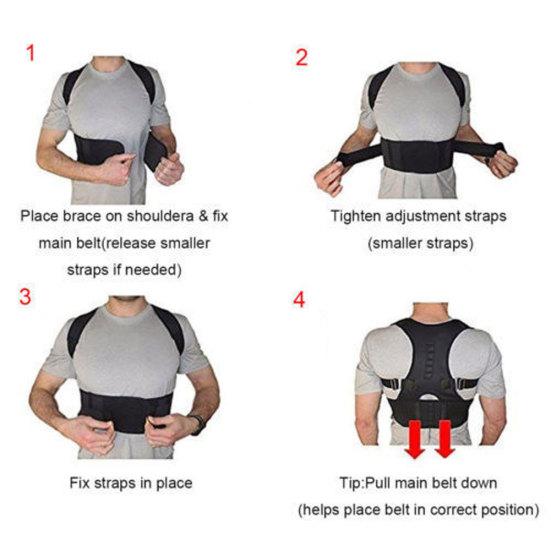 1

Place brace on shouldera & fix main belt(release smaller straps if needed)

2

Tighten adjustment straps (smaller straps)

3

Fix straps in place

4

Tip:Pull main belt down (helps place belt in correct position)