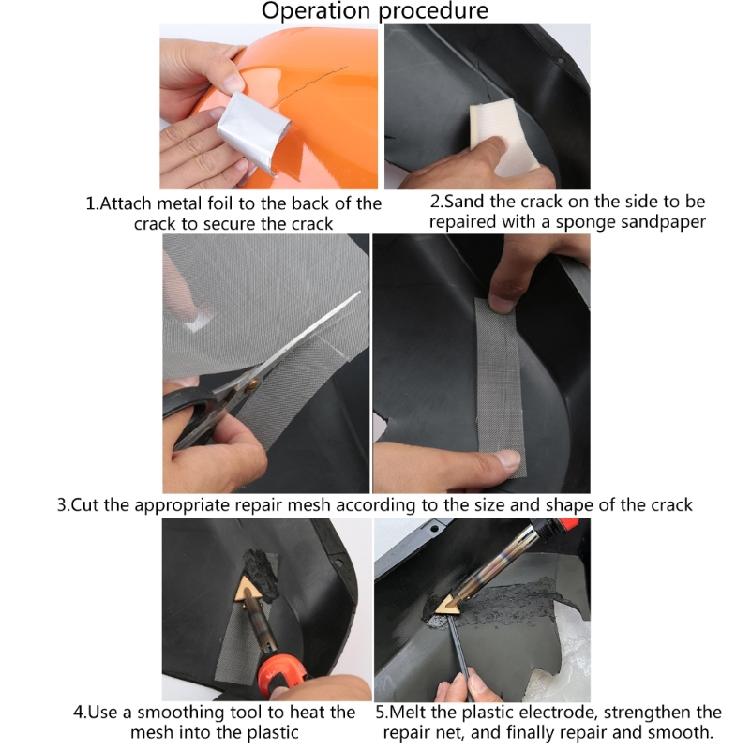 Operation procedure

1.Attach metal foil to the back of the crack to secure the crack

2.Sand the crack on the side to be repaired with a sponge sandpaper

3.Cut the appropriate repair mesh according to the size and shape of the crack

4.Use a smoothing tool to heat the mesh into the plastic

5.Melt the plastic electrode, strengthen the repair net, and finally repair and smooth.