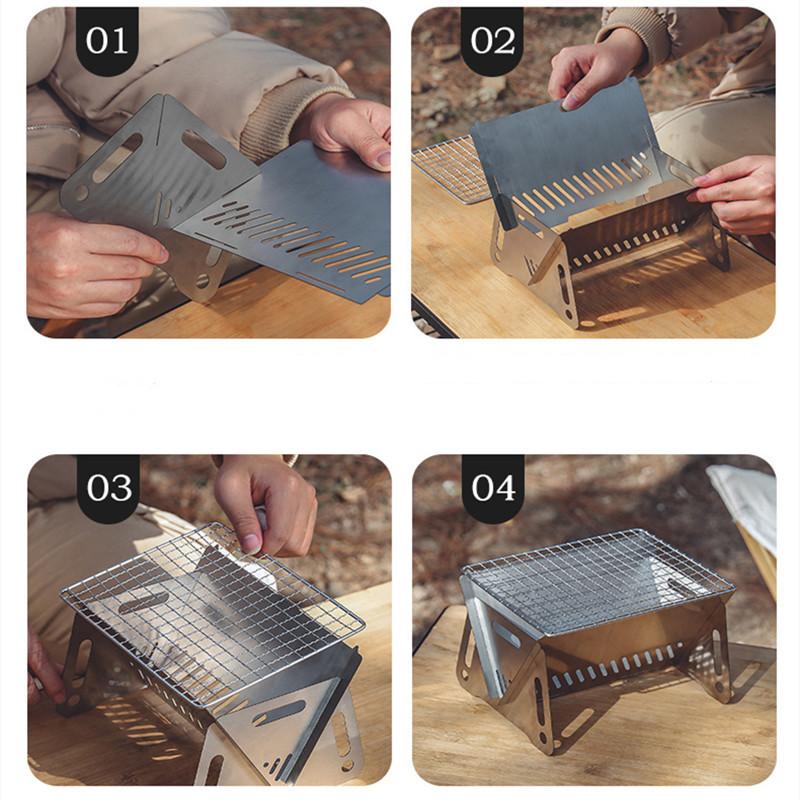 01

02

03

04