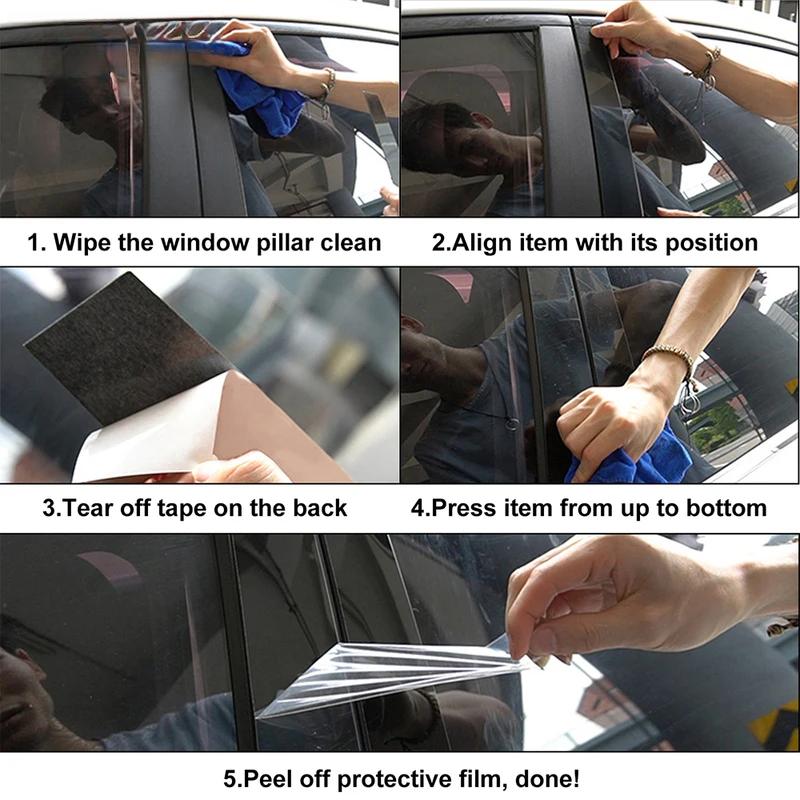 1. Wipe the window pillar clean

2.Align item with its position

3.Tear off tape on the back

4.Press item from up to bottom

5.Peel off protective film, done!