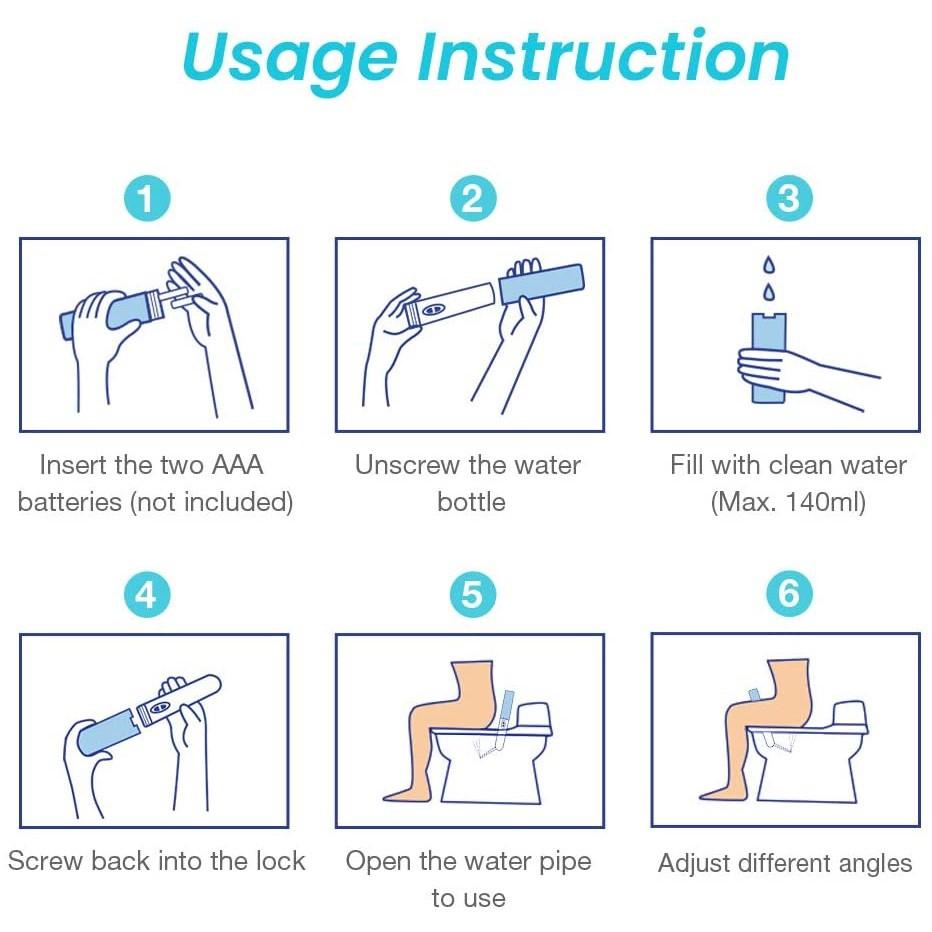 Usage Instruction

1

Insert the two AAA batteries (not included)

2

Unscrew the water bottle

3

Fill with clean water (Max. 140ml)

4

Screw back into the lock

5

Open the water pipe to use

6

Adjust different angles