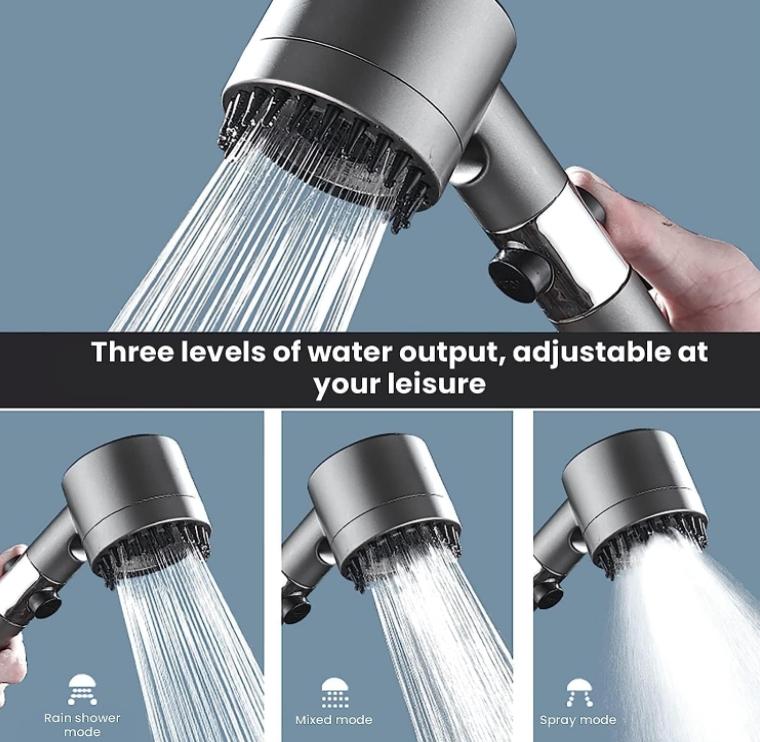 Three levels of water output, adjustable at your leisure

Rain shower mode

Mixed mode

Spray mode