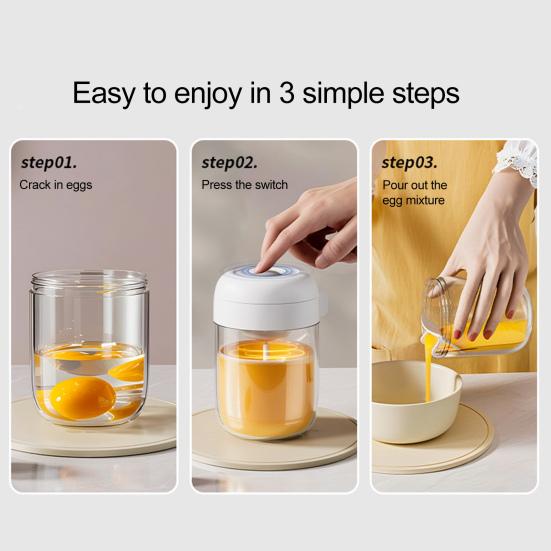 Easy to enjoy in 3 simple steps

step01.
Crack in eggs

step02.
Press the switch

step03.
Pour out the egg mixture