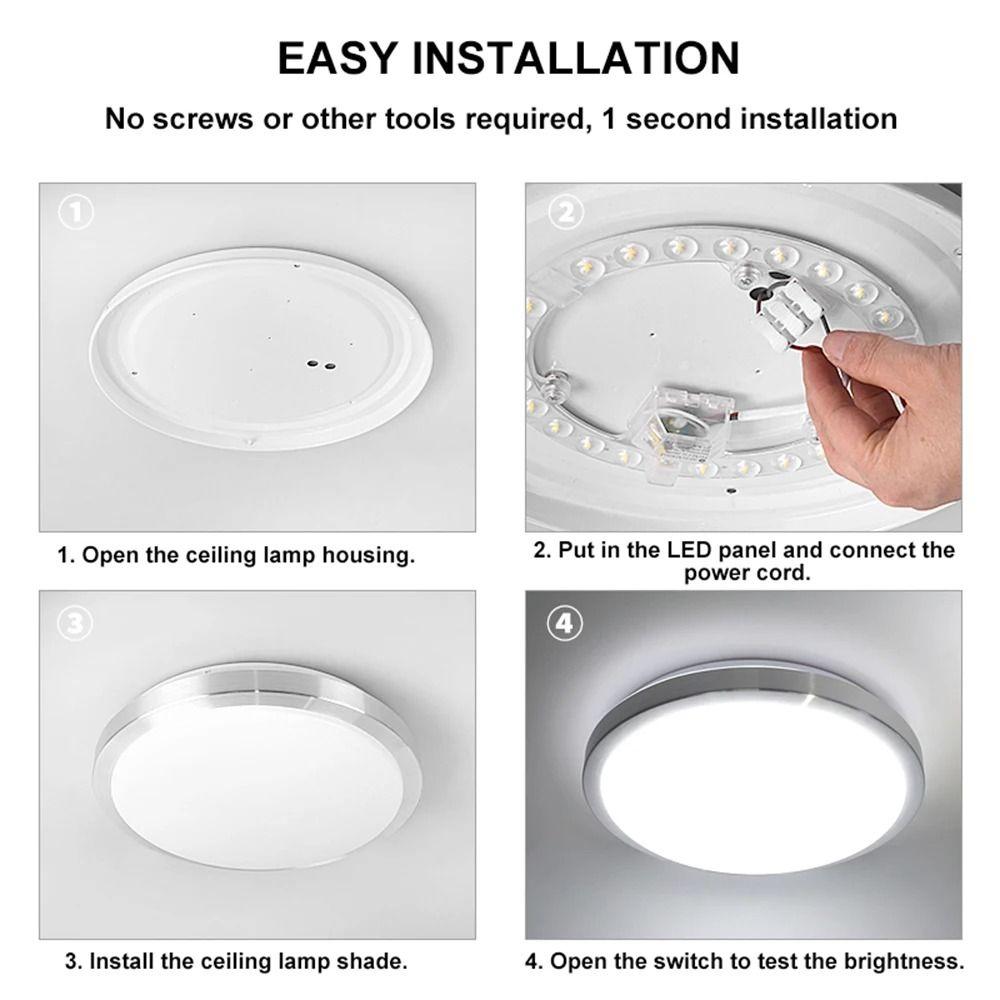 EASY INSTALLATION

No screws or other tools required, 1 second installation

①

1. Open the ceiling lamp housing.

②

2. Put in the LED panel and connect the power cord.

③

3. Install the ceiling lamp shade.

④

4. Open the switch to test the brightness.