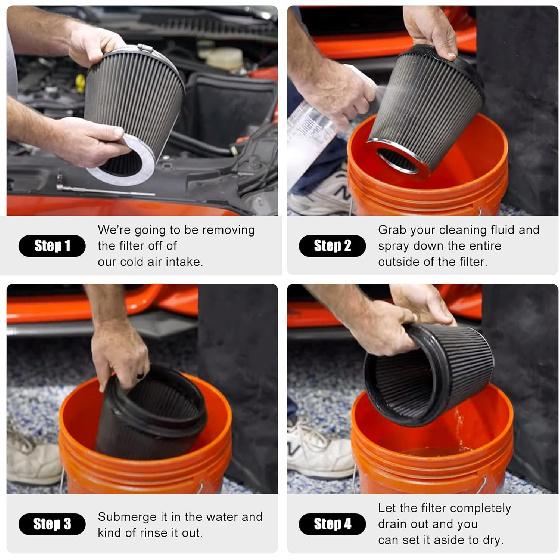 Step 1
We're going to be removing the filter off of our cold air intake.

Step 2
Grab your cleaning fluid and spray down the entire outside of the filter.

Step 3
Submerge it in the water and kind of rinse it out.

Step 4
Let the filter completely drain out and you can set it aside to dry.