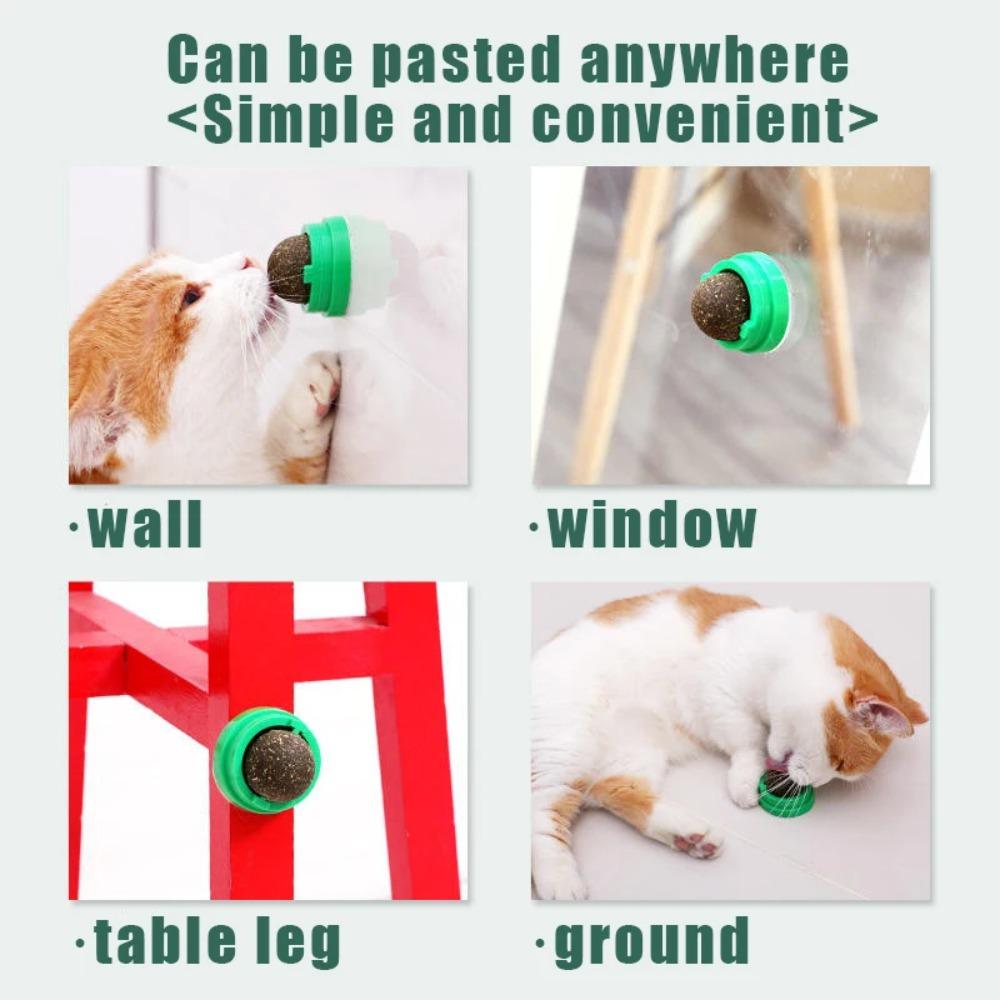 Can be pasted anywhere
<Simple and convenient>

·wall

·window

·table leg

·ground