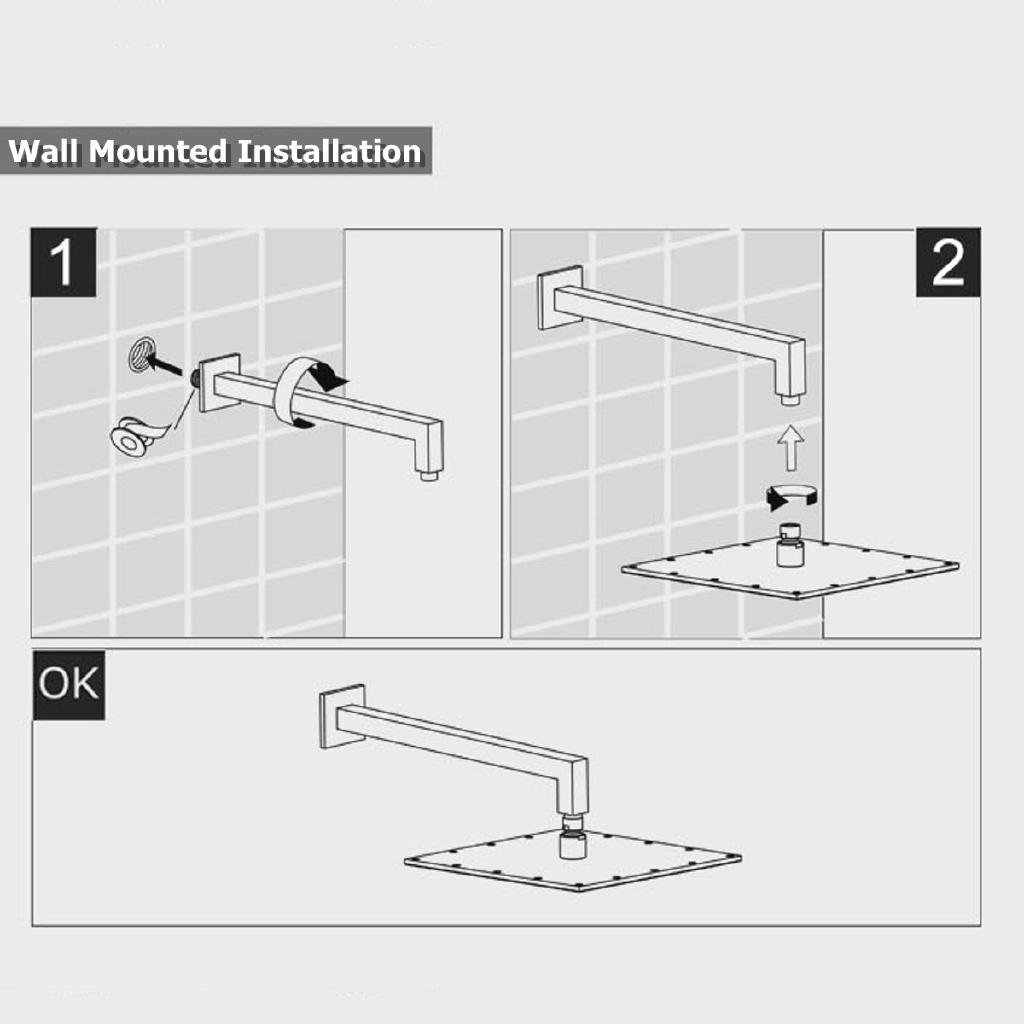 Wall Mounted Installation

1

2

OK