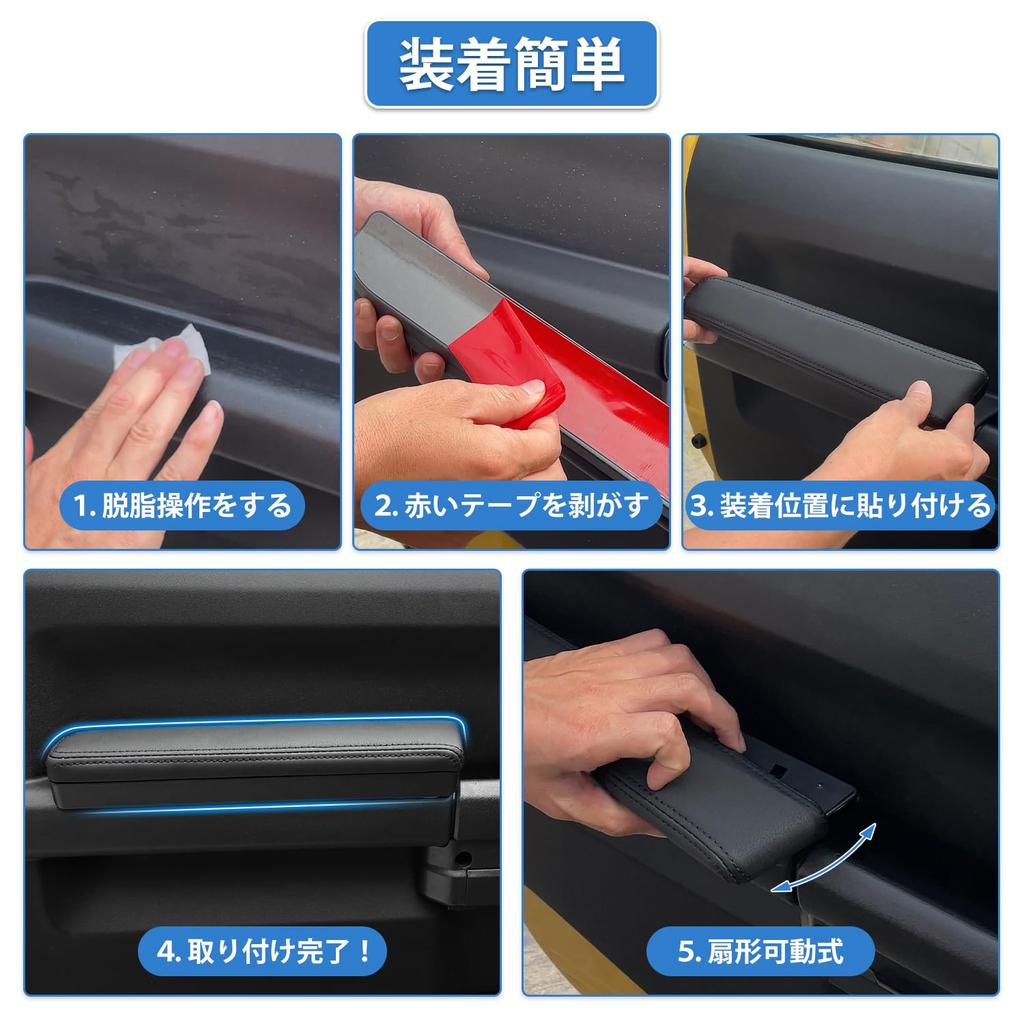 装着簡単

1. 脱脂操作をする

2. 赤いテープを剥がす

3. 装着位置に貼り付ける

4. 取り付け完了！

5. 扇形可動式