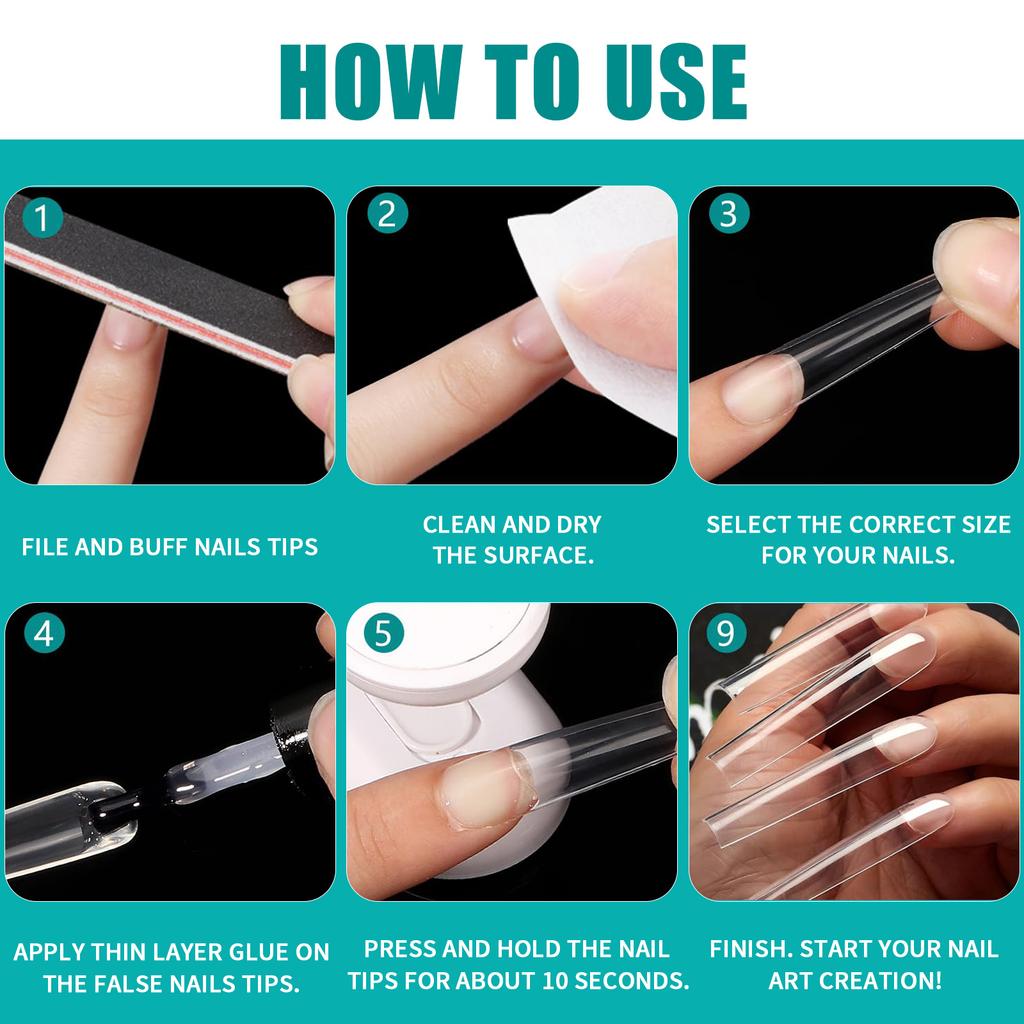 HOW TO USE

1

FILE AND BUFF NAILS TIPS

2

CLEAN AND DRY THE SURFACE.

3

SELECT THE CORRECT SIZE FOR YOUR NAILS.

4

APPLY THIN LAYER GLUE ON THE FALSE NAILS TIPS.

5

PRESS AND HOLD THE NAIL TIPS FOR ABOUT 10 SECONDS.

9

FINISH. START YOUR NAIL ART CREATION!