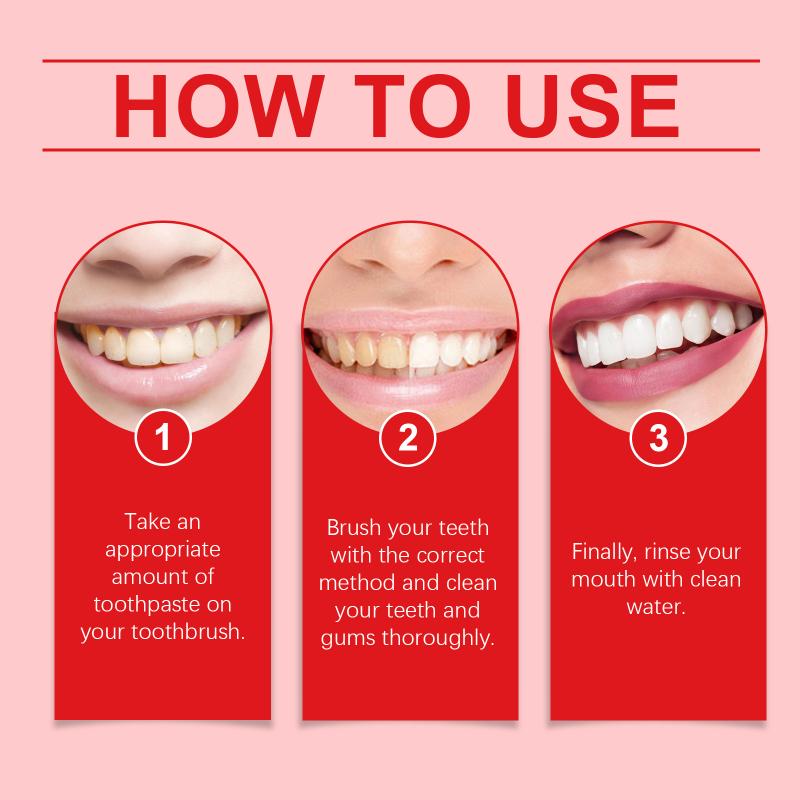 HOW TO USE

1

Take an appropriate amount of toothpaste on your toothbrush.

2

Brush your teeth with the correct method and clean your teeth and gums thoroughly.

3

Finally, rinse your mouth with clean water.