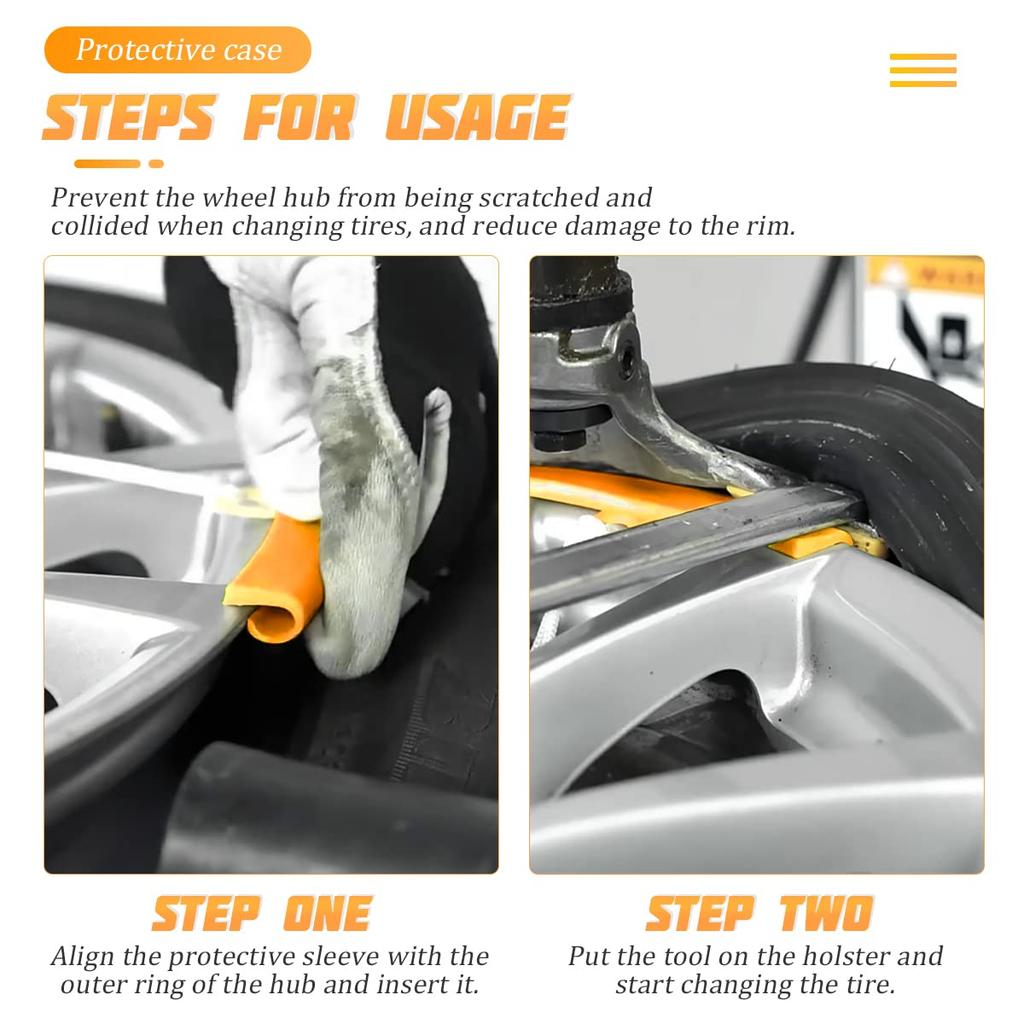 Protective case

STEPS FOR USAGE

Prevent the wheel hub from being scratched and collided when changing tires, and reduce damage to the rim.

STEP ONE

Align the protective sleeve with the outer ring of the hub and insert it.

STEP TWO

Put the tool on the holster and start changing the tire.