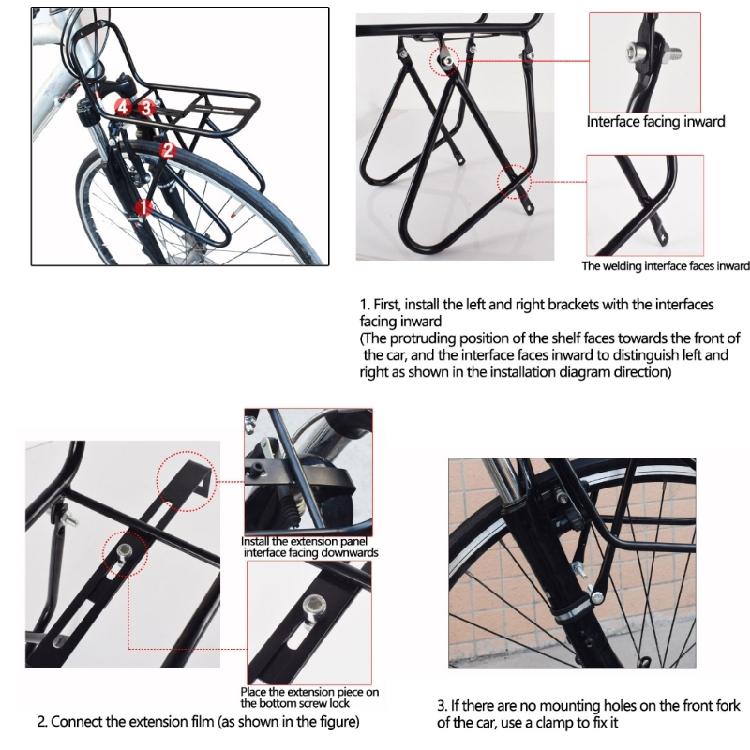 4 3
2
1

Interface facing inward

The welding interface faces inward

1. First, install the left and right brackets with the interfaces facing inward
(The protruding position of the shelf faces towards the front of the car, and the interface faces inward to distinguish left and right as shown in the installation diagram direction)

Install the extension panel interface facing downwards

Place the extension piece on the bottom screw lock

2. Connect the extension film (as shown in the figure)

3. If there are no mounting holes on the front fork of the car, use a clamp to fix it