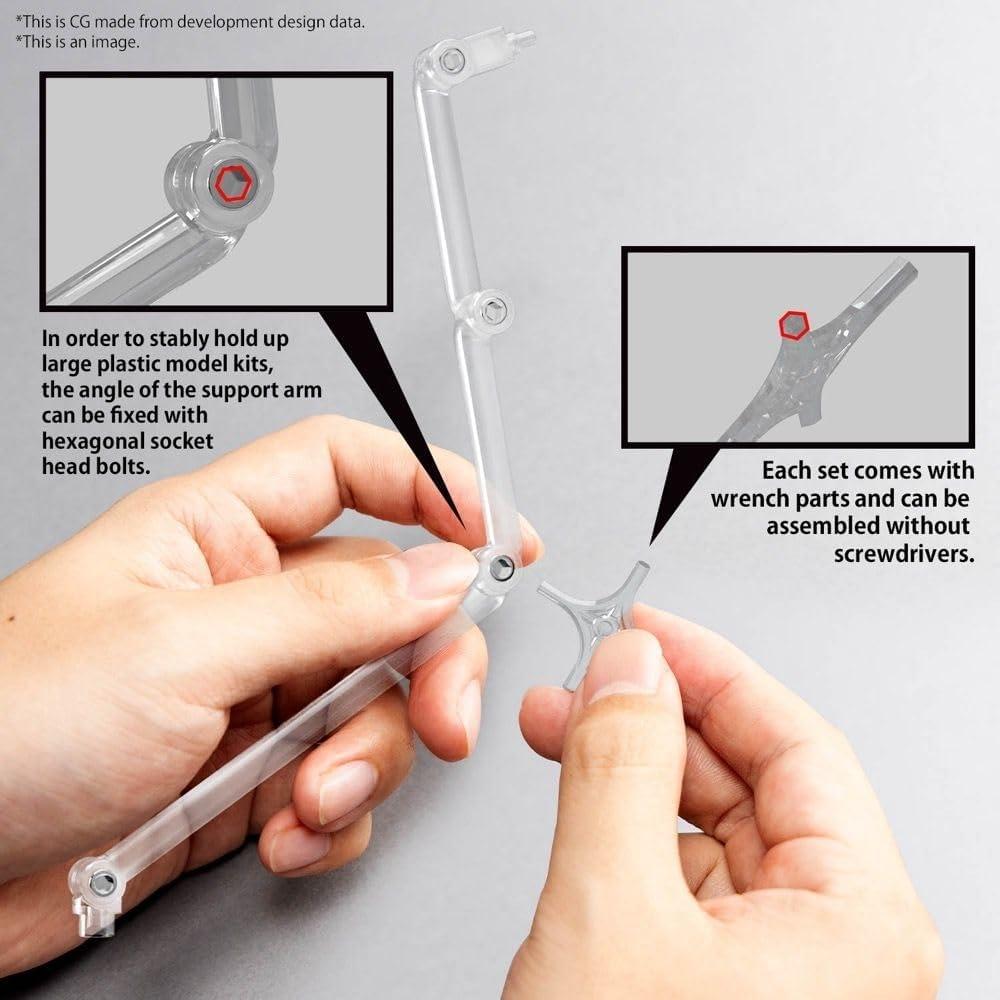 *This is CG made from development design data.
*This is an image.

In order to stably hold up large plastic model kits, the angle of the support arm can be fixed with hexagonal socket head bolts.

Each set comes with wrench parts and can be assembled without screwdrivers.