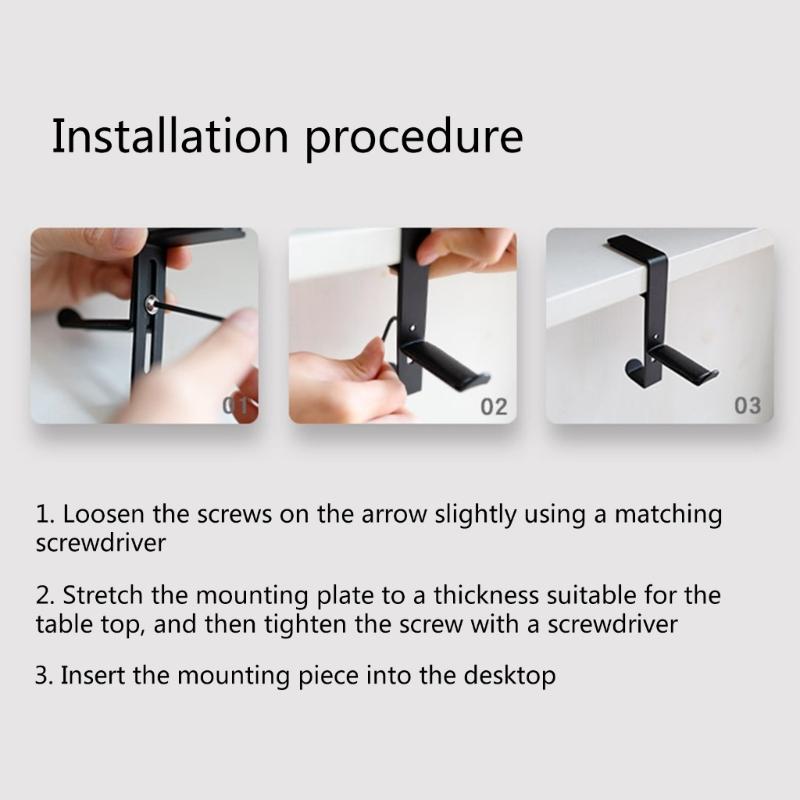 Installation procedure

01

02

03

1. Loosen the screws on the arrow slightly using a matching screwdriver

2. Stretch the mounting plate to a thickness suitable for the table top, and then tighten the screw with a screwdriver

3. Insert the mounting piece into the desktop