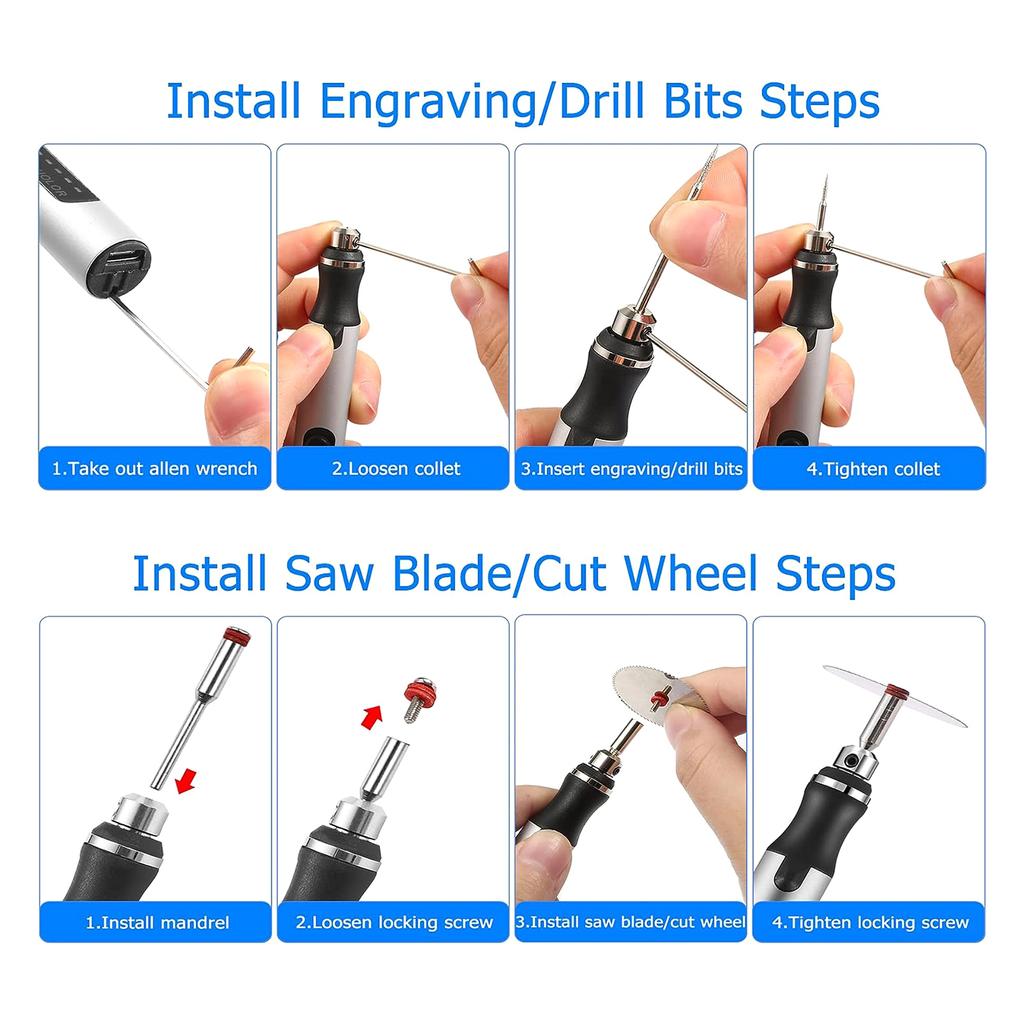 Install Engraving/Drill Bits Steps

1.Take out allen wrench

2.Loosen collet

3.Insert engraving/drill bits

4.Tighten collet

Install Saw Blade/Cut Wheel Steps

1.Install mandrel

2.Loosen locking screw

3.Install saw blade/cut wheel

4.Tighten locking screw