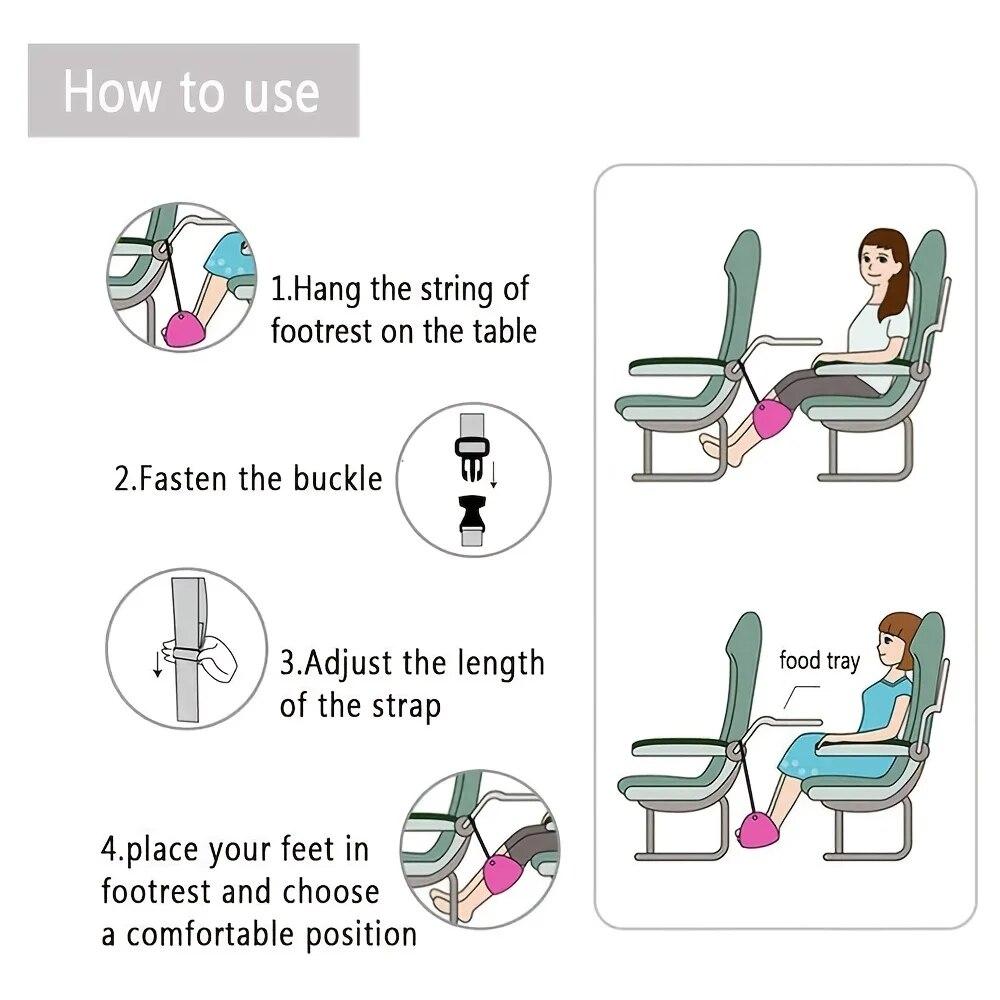 How to use

1.Hang the string of footrest on the table

2.Fasten the buckle

3.Adjust the length of the strap

4.place your feet in footrest and choose a comfortable position

food tray