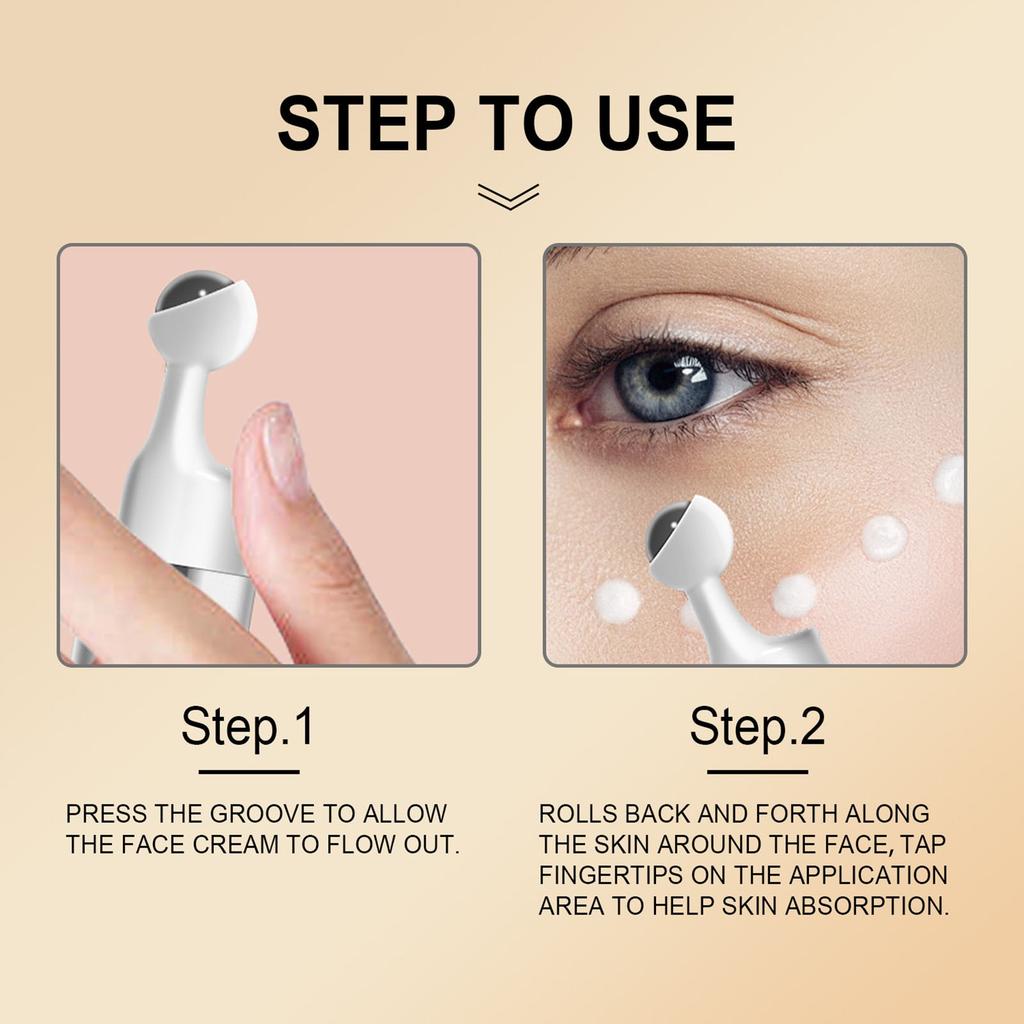 STEP TO USE

Step.1

PRESS THE GROOVE TO ALLOW THE FACE CREAM TO FLOW OUT.

Step.2

ROLLS BACK AND FORTH ALONG THE SKIN AROUND THE FACE, TAP FINGERTIPS ON THE APPLICATION AREA TO HELP SKIN ABSORPTION.