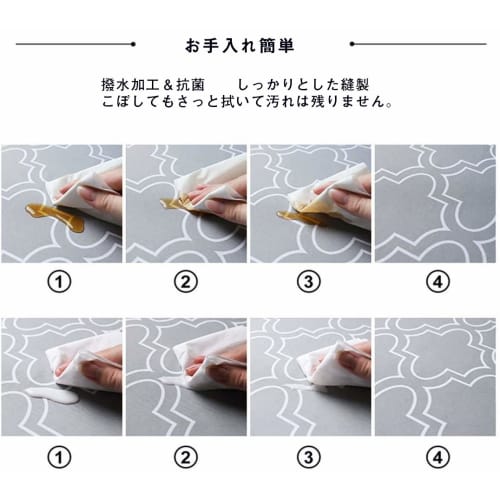 お手入れ簡単

撥水加工＆抗菌　　しっかりとした縫製
こぼしてもさっと拭いて汚れは残りません。

①　②　③　④

①　②　③　④