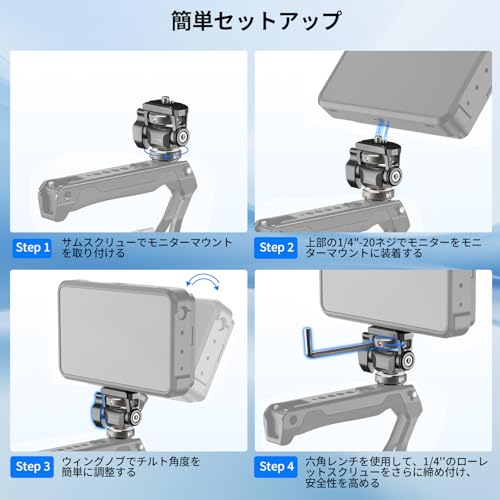 簡単セットアップ

Step 1 サムスクリューでモニターマウントを取り付ける

Step 2 上部の1/4"-20ネジでモニターをモニターマウントに装着する

Step 3 ウィングノブでチルト角度を簡単に調整する

Step 4 六角レンチを使用して、1/4''のローレットスクリューをさらに締め付け、安全性を高める