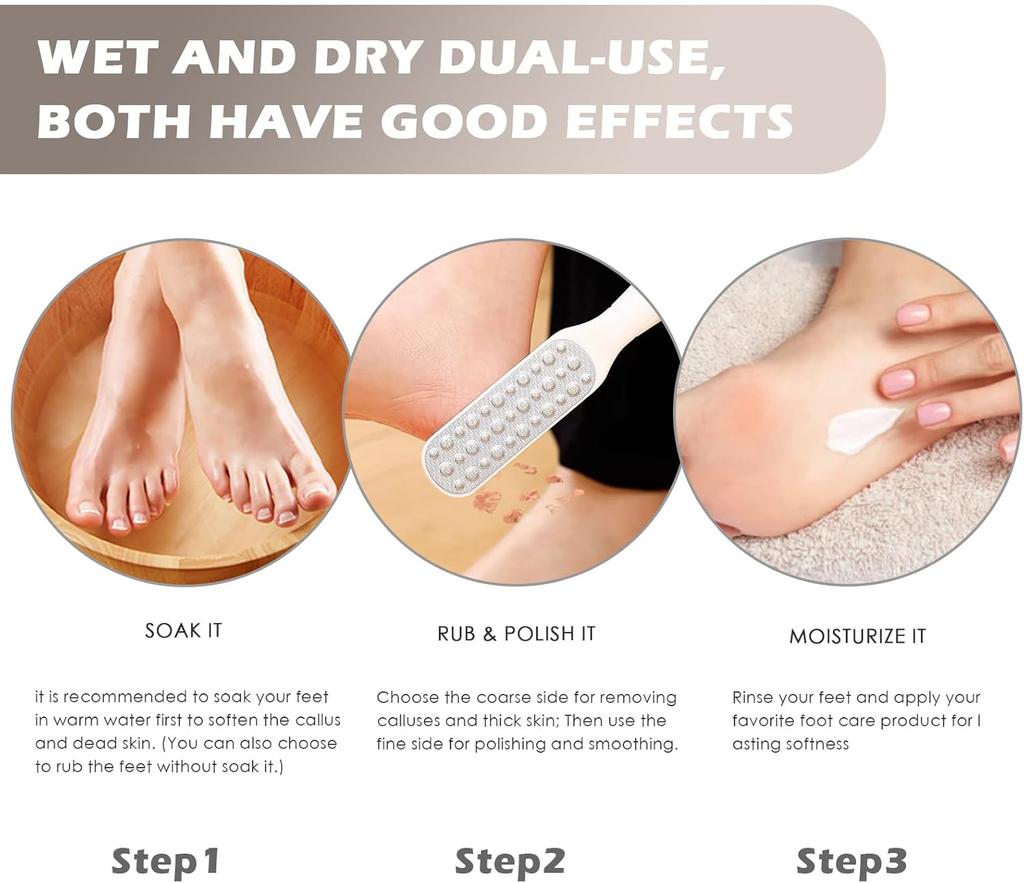 WET AND DRY DUAL-USE, BOTH HAVE GOOD EFFECTS

SOAK IT

it is recommended to soak your feet in warm water first to soften the callus and dead skin. (You can also choose to rub the feet without soak it.)

Step1

RUB & POLISH IT

Choose the coarse side for removing calluses and thick skin; Then use the fine side for polishing and smoothing.

Step2

MOISTURIZE IT

Rinse your feet and apply your favorite foot care product for l asting softness

Step3