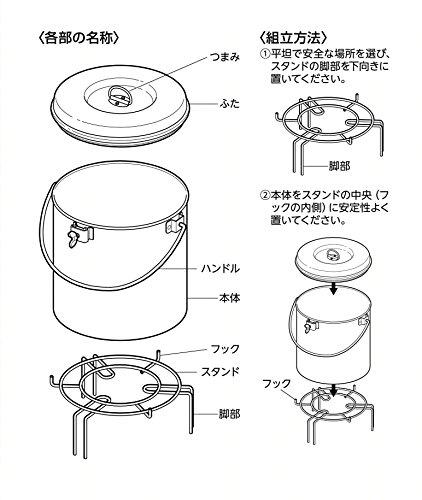 〈各部の名称〉

つまみ

ふた

ハンドル

本体

フック

スタンド

脚部

〈組立方法〉

①平坦で安全な場所を選び、スタンドの脚部を下向きに置いてください。

脚部

②本体をスタンドの中央（フックの内側）に安定性よく置いてください。

フック