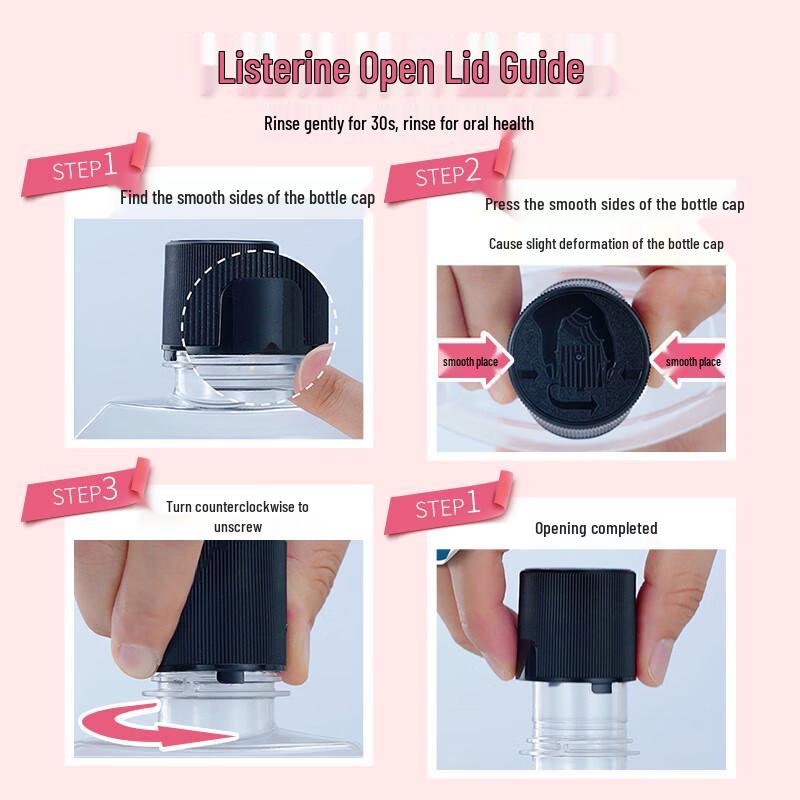 Listerine Open Lid Guide

Rinse gently for 30s, rinse for oral health

STEP1

Find the smooth sides of the bottle cap

STEP2

Press the smooth sides of the bottle cap

Cause slight deformation of the bottle cap

smooth place

smooth place

STEP3

Turn counterclockwise to unscrew

STEP1

Opening completed