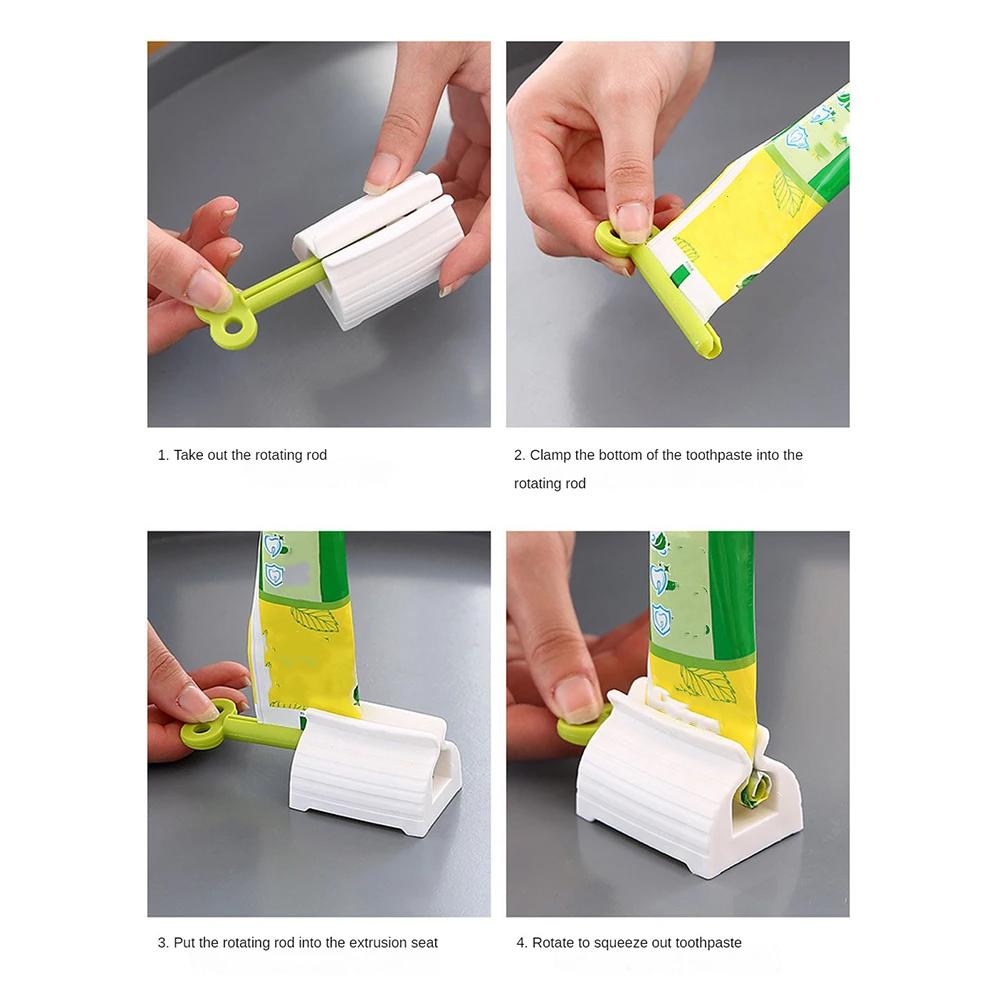 1. Take out the rotating rod

2. Clamp the bottom of the toothpaste into the rotating rod

3. Put the rotating rod into the extrusion seat

4. Rotate to squeeze out toothpaste