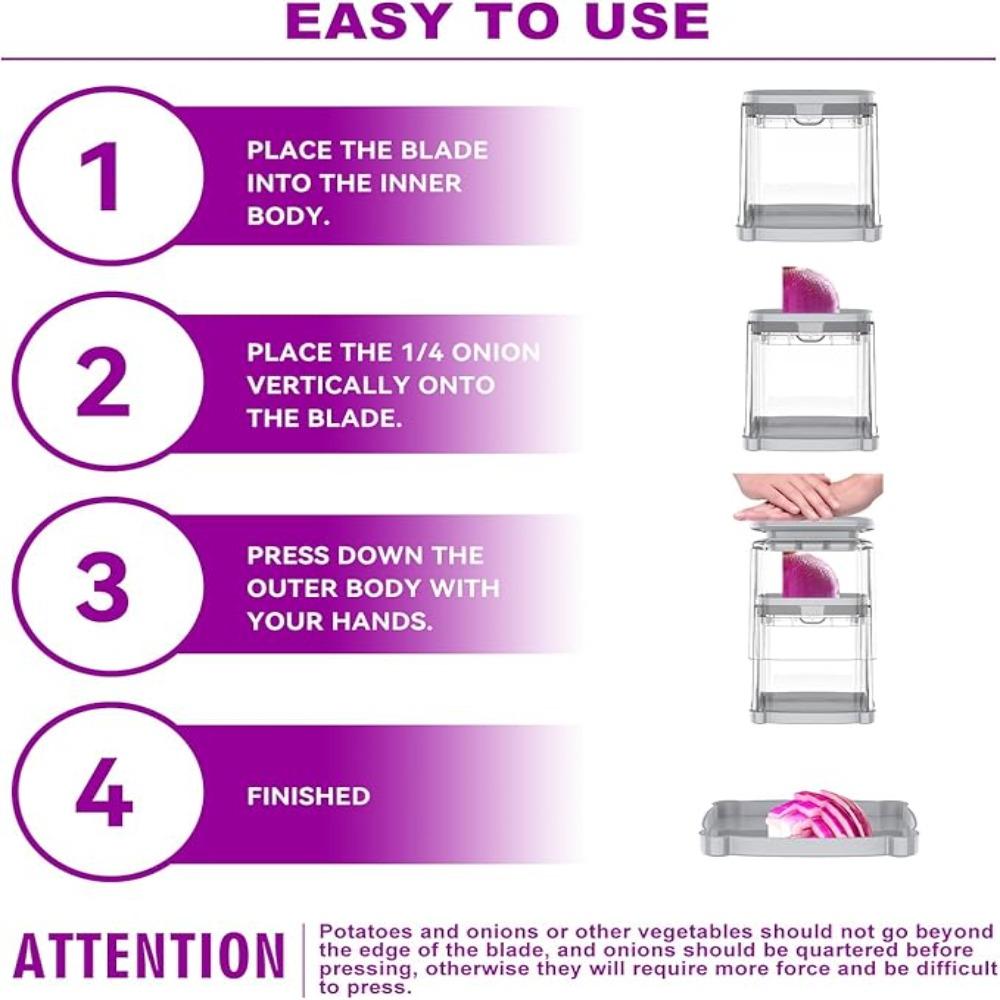 EASY TO USE

1

PLACE THE BLADE INTO THE INNER BODY.

2

PLACE THE 1/4 ONION VERTICALLY ONTO THE BLADE.

3

PRESS DOWN THE OUTER BODY WITH YOUR HANDS.

4

FINISHED

ATTENTION

Potatoes and onions or other vegetables should not go beyond the edge of the blade, and onions should be quartered before pressing, otherwise they will require more force and be difficult to press.