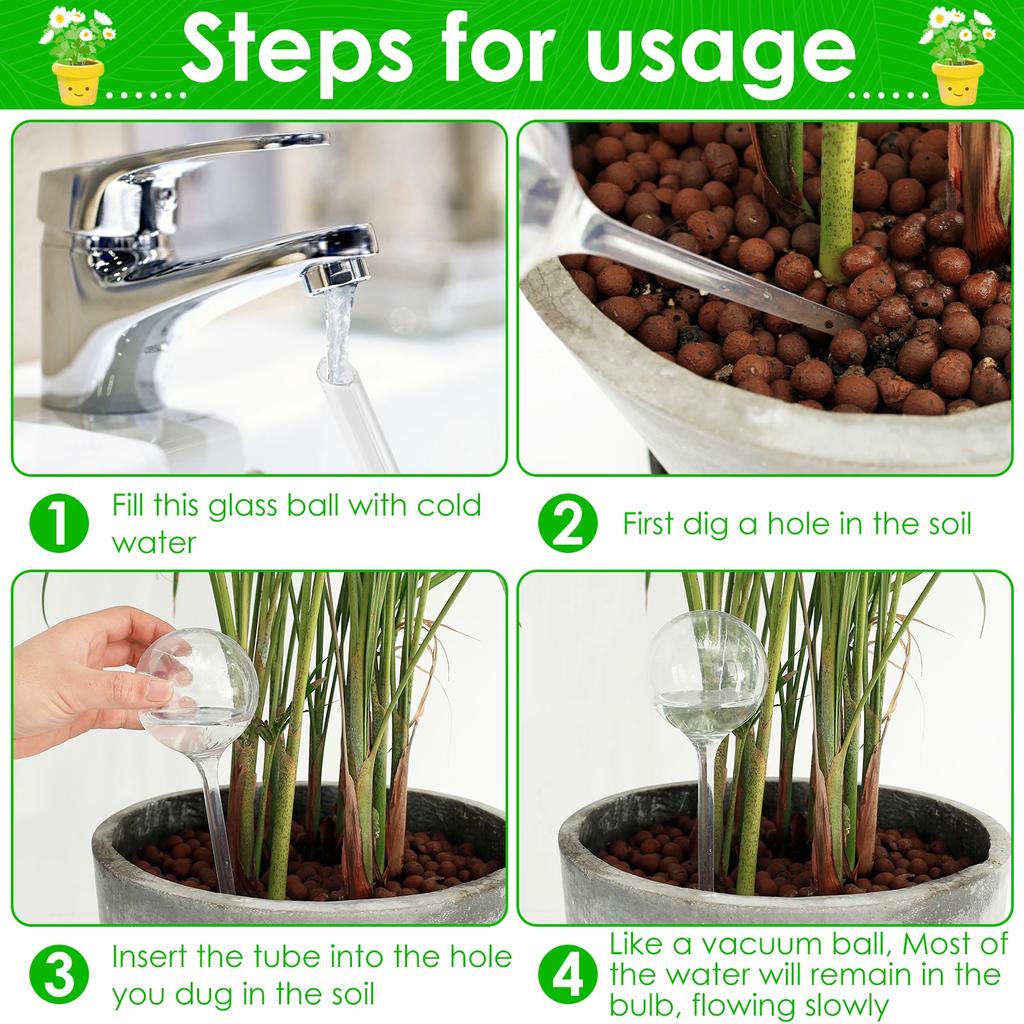 Steps for usage

1 Fill this glass ball with cold water

2 First dig a hole in the soil

3 Insert the tube into the hole you dug in the soil

4 Like a vacuum ball, Most of the water will remain in the bulb, flowing slowly