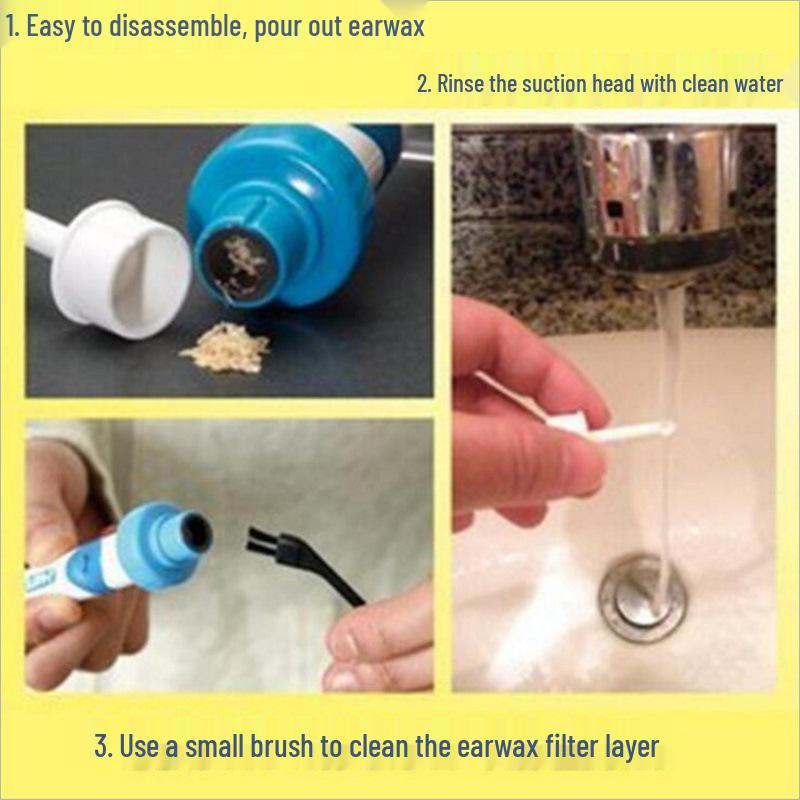 1. Easy to disassemble, pour out earwax

2. Rinse the suction head with clean water

3. Use a small brush to clean the earwax filter layer