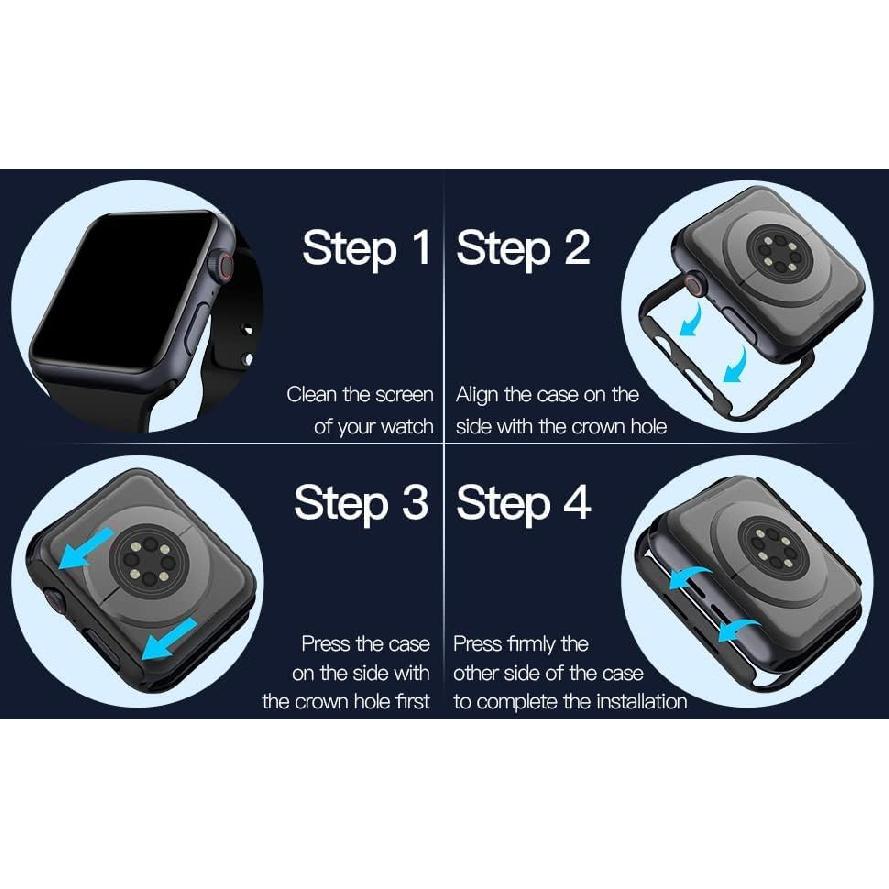 Step 1

Clean the screen of your watch

Step 2

Align the case on the side with the crown hole

Step 3

Press the case on the side with the crown hole first

Step 4

Press firmly the other side of the case to complete the installation