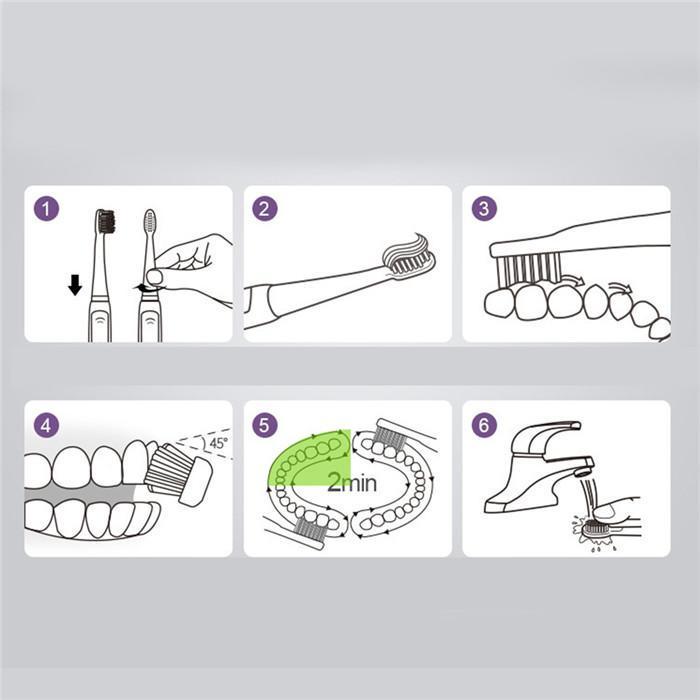 1

2

3

4

45°

5

2min

6