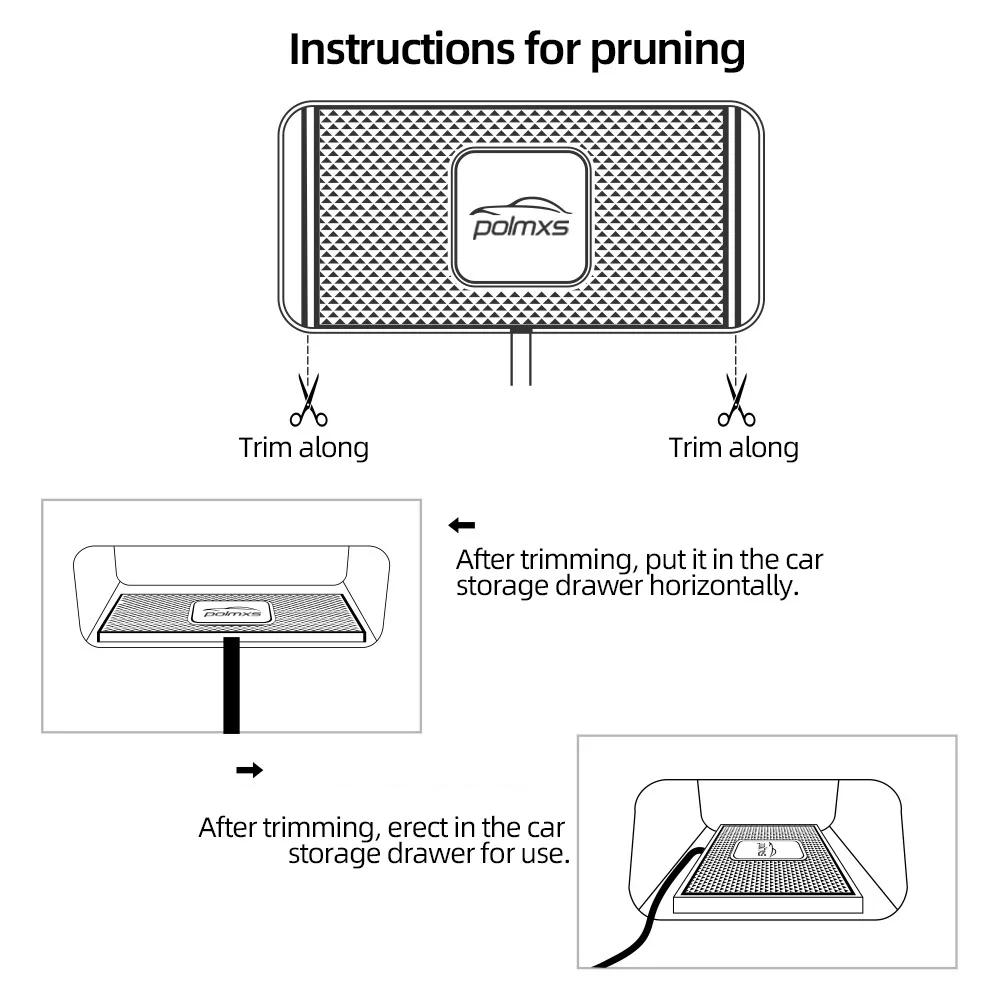 Instructions for pruning

polmxs

Trim along

Trim along

polmxs

After trimming, put it in the car storage drawer horizontally.

After trimming, erect in the car storage drawer for use.

polmxs