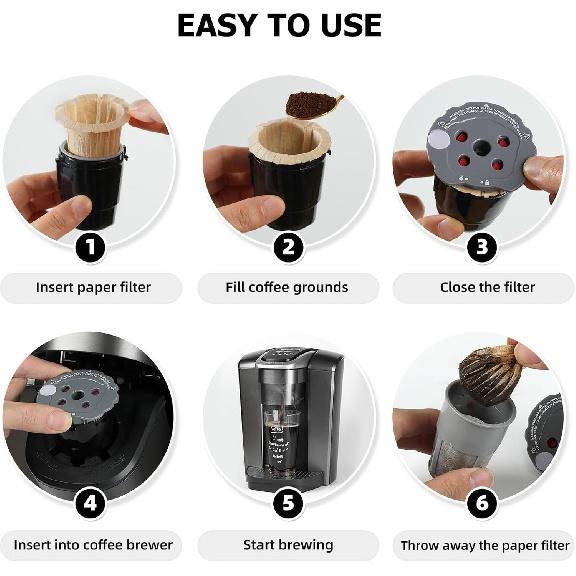 EASY TO USE

1
Insert paper filter

2
Fill coffee grounds

3
Close the filter

4
Insert into coffee brewer

5
Start brewing

6
Throw away the paper filter