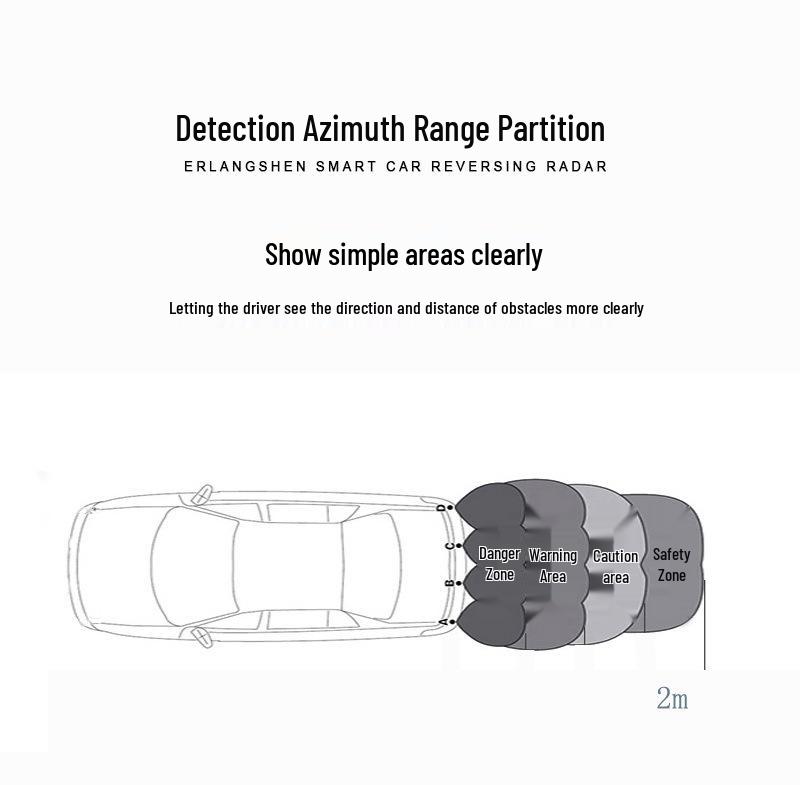 Detection Azimuth Range Partition

ERLANGSHEN SMART CAR REVERSING RADAR

Show simple areas clearly

Letting the driver see the direction and distance of obstacles more clearly

D
C
B
A

Danger Zone

Warning Area

Caution area

Safety Zone

2m