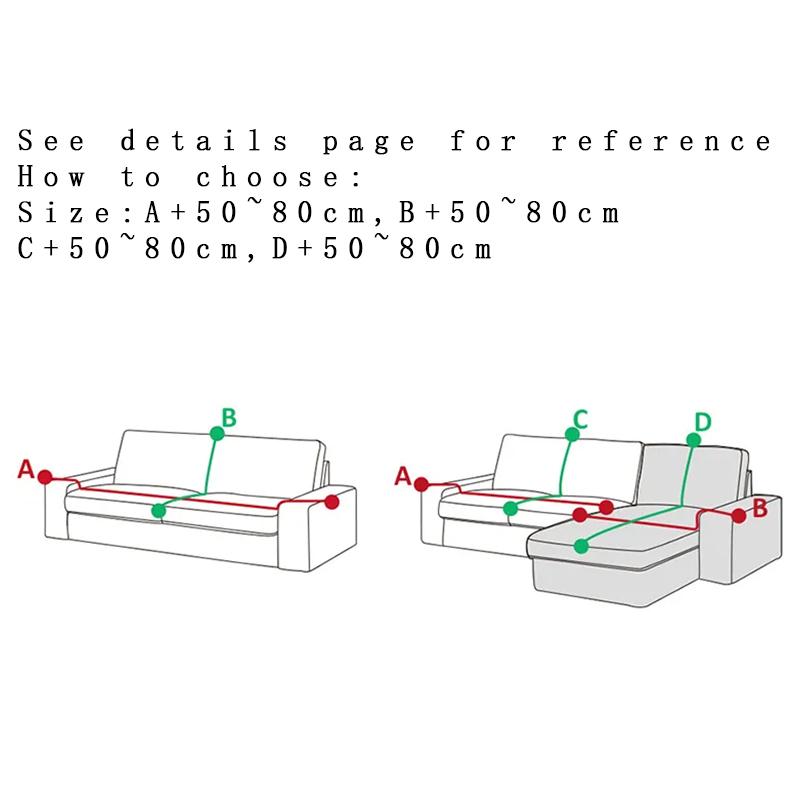 See details page for reference
How to choose:
Size:A+50~80cm,B+50~80cm
C+50~80cm,D+50~80cm

A
B

A
C
D
B