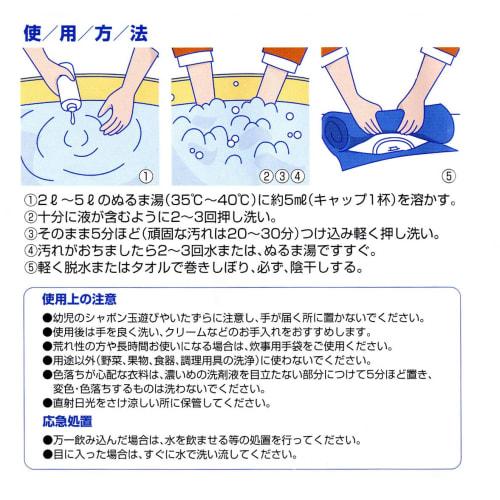 使／用／方／法

①

②③④

⑤

①2ℓ～5ℓのぬるま湯（35℃～40℃）に約5mℓ（キャップ1杯）を溶かす。
②十分に液が含むように2～3回押し洗い。
③そのまま5分ほど（頑固な汚れは20～30分）つけ込み軽く押し洗い。
④汚れがおちましたら2～3回水または、ぬるま湯ですすぐ。
⑤軽く脱水またはタオルで巻きしぼり、必ず、陰干しする。

使用上の注意
●幼児のシャボン玉遊びやいたずらに注意し、手が届く所に置かないでください。
●使用後は手を良く洗い、クリームなどのお手入れをおすすめします。
●荒れ性の方や長時間お使いになる場合は、炊事用手袋をご使用ください。
●用途以外（野菜、果物、食器、調理用具の洗浄）に使わないでください。
●色落ちが心配な衣料は、濃いめの洗剤液を目立たない部分につけて5分ほど置き、変色・色落ちするものは洗わないでください。
●直射日光をさけ涼しい所に保管してください。

応急処置
●万一飲み込んだ場合は、水を飲ませる等の処置を行ってください。
●目に入った場合は、すぐに水で洗い流してください。