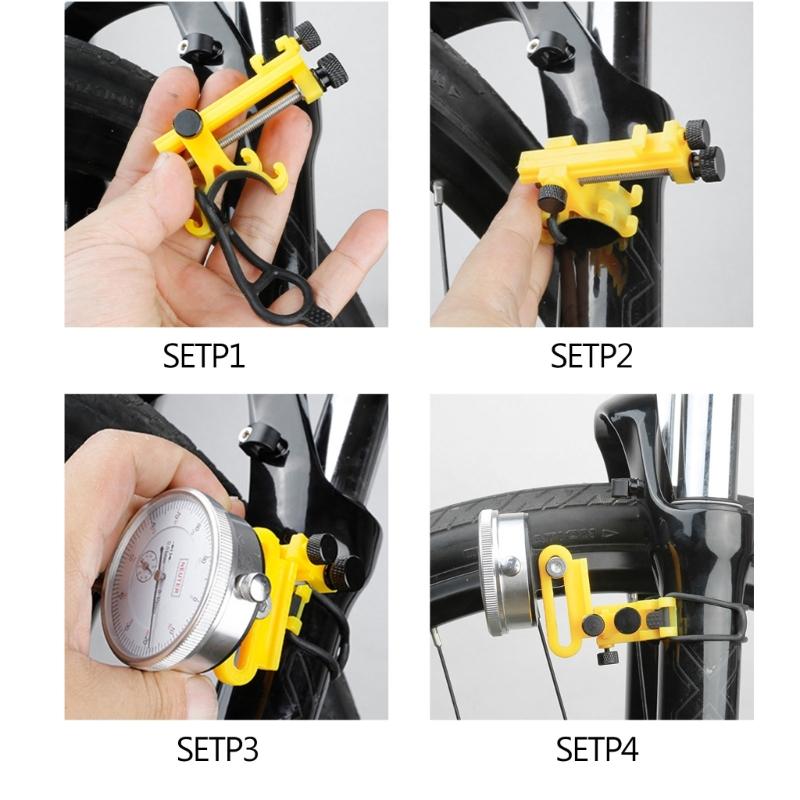 SETP1

SETP2

SETP3

SETP4