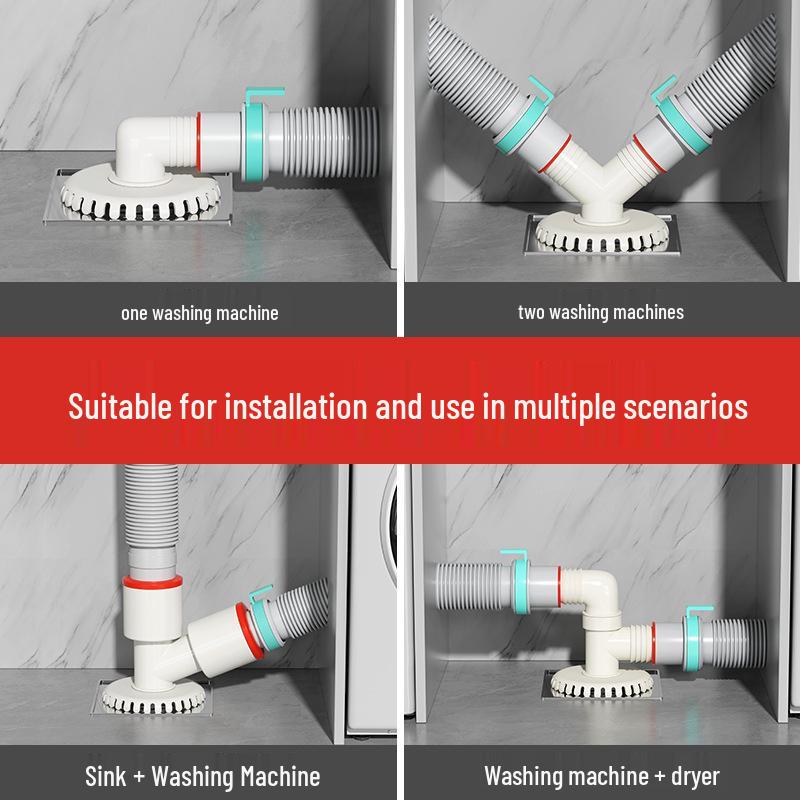 one washing machine

two washing machines

Suitable for installation and use in multiple scenarios

Sink + Washing Machine

Washing machine + dryer